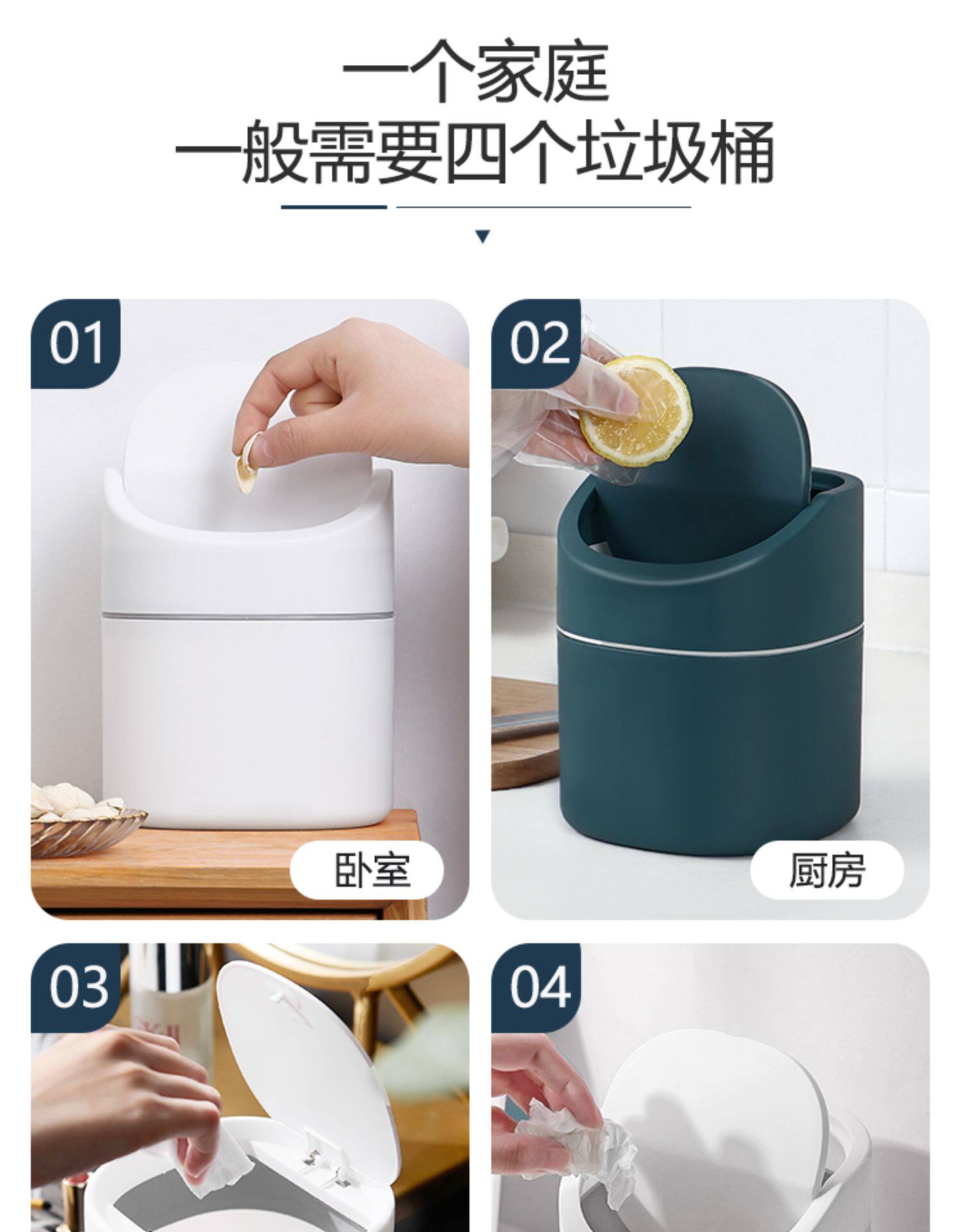 一个家庭
一般需要四个垃圾桶

01

卧室

02

厨房

03

04