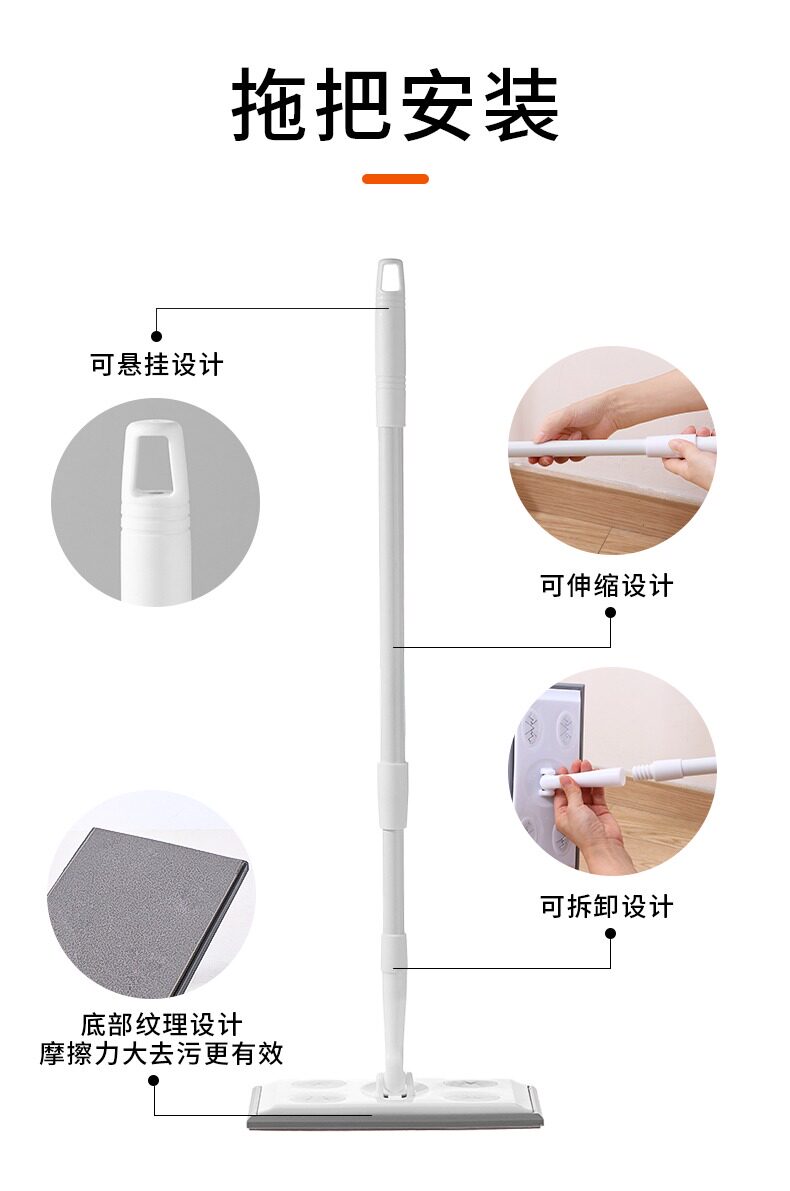 拖把安装

可悬挂设计

可伸缩设计

可拆卸设计

底部纹理设计
摩擦力大去污更有效