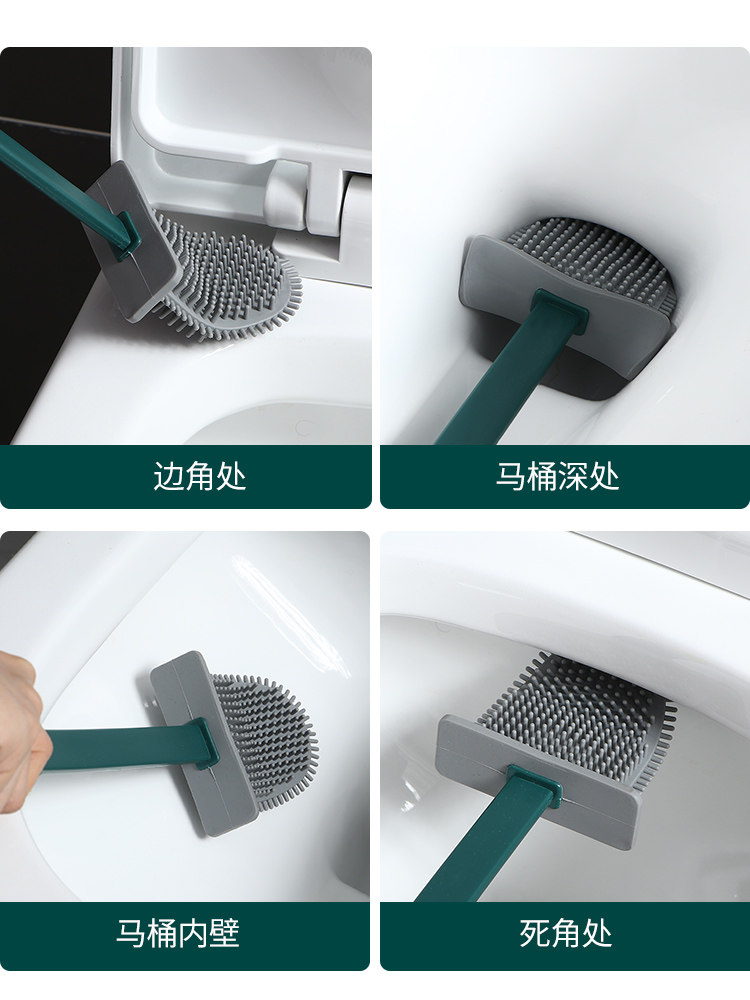 边角处

马桶深处

马桶内壁

死角处