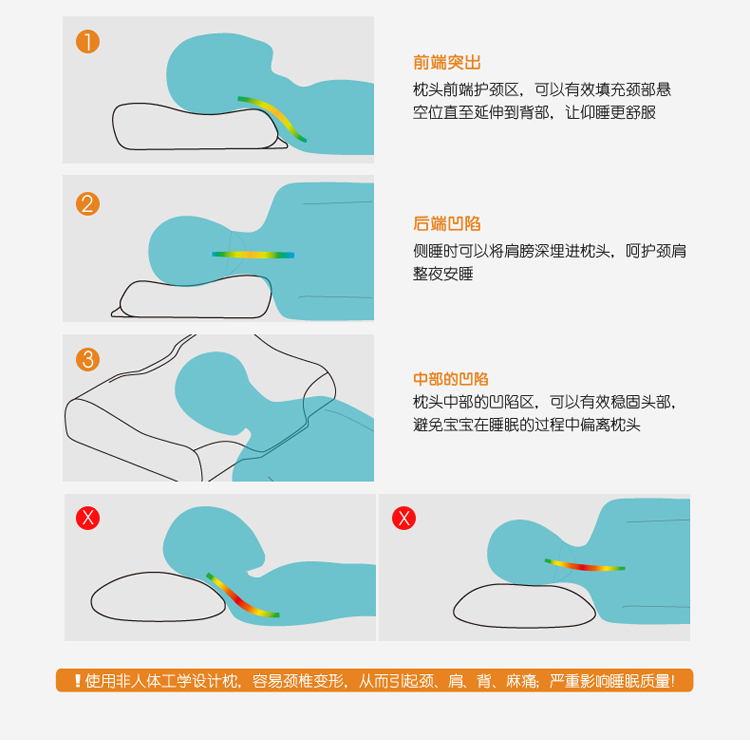 1

前端突出

枕头前端护颈区，可以有效填充颈部悬空位直至延伸到背部，让仰睡更舒服

2

后端凹陷

侧睡时可以将肩膀深埋进枕头，呵护颈肩整夜安睡

3

中部的凹陷

枕头中部的凹陷区，可以有效稳固头部，避免宝宝在睡眠的过程中偏离枕头

X

X

！使用非人体工学设计枕，容易颈椎变形，从而引起颈、肩、背、麻痛；严重影响睡眠质量！