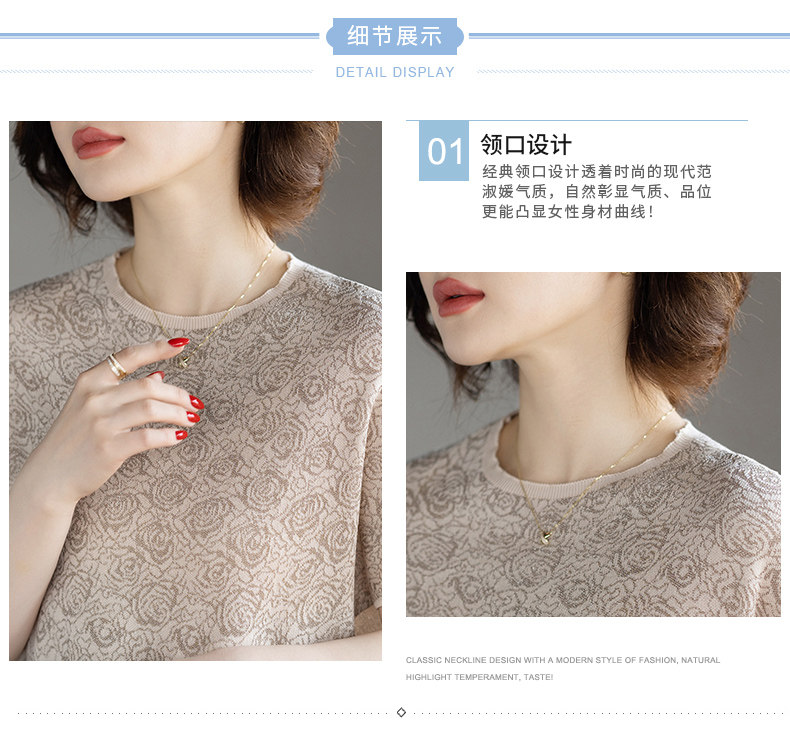 细节展示
DETAIL DISPLAY

01 领口设计
经典领口设计透着时尚的现代范淑媛气质，自然彰显气质、品位更能凸显女性身材曲线！

CLASSIC NECKLINE DESIGN WITH A MODERN STYLE OF FASHION, NATURAL HIGHLIGHT TEMPERAMENT, TASTE!