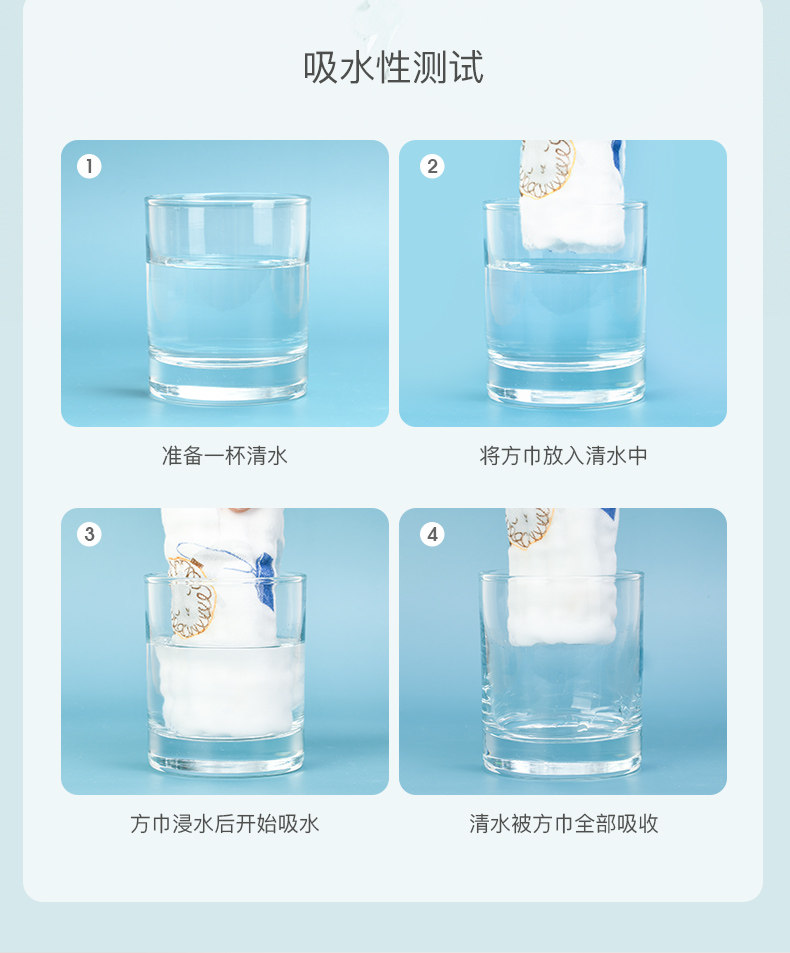 吸水性测试

1

准备一杯清水

2

将方巾放入清水中

3

方巾浸水后开始吸水

4

清水被方巾全部吸收