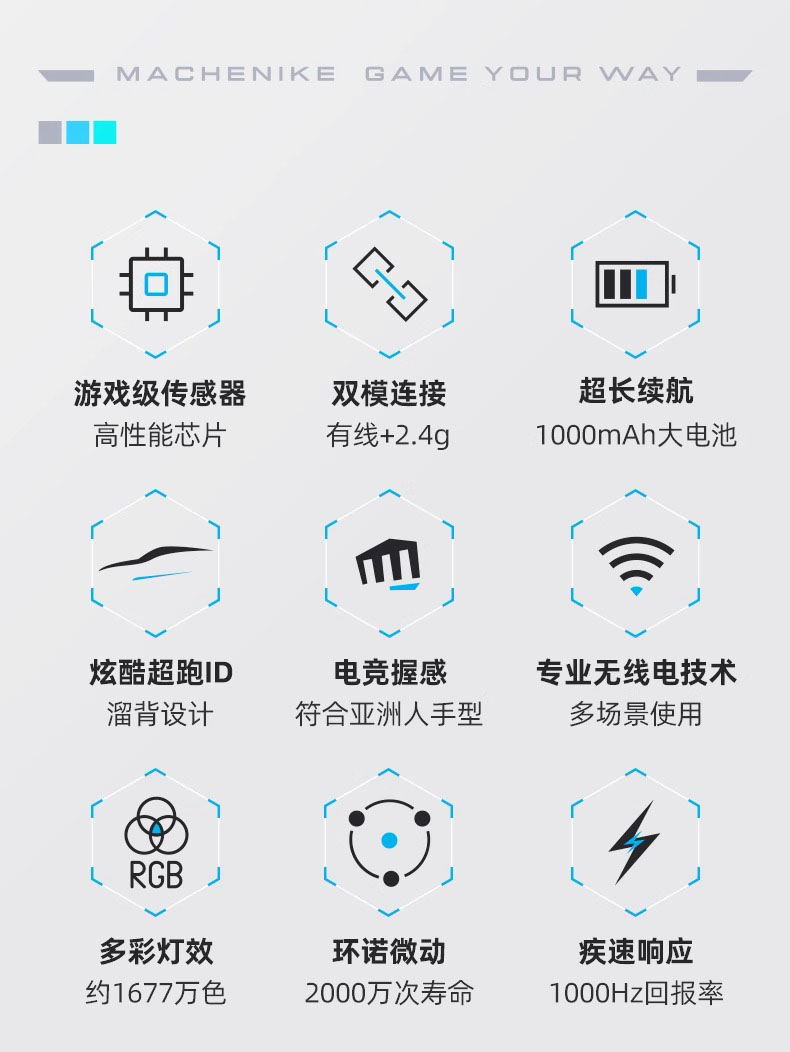 MACHENIKE GAME YOUR WAY

游戏级传感器
高性能芯片

双模连接
有线+2.4g

超长续航
1000mAh大电池

炫酷超跑ID
溜背设计

电竞握感
符合亚洲人手型

专业无线电技术
多场景使用

RGB

多彩灯效
约1677万色

环诺微动
2000万次寿命

疾速响应
1000Hz回报率