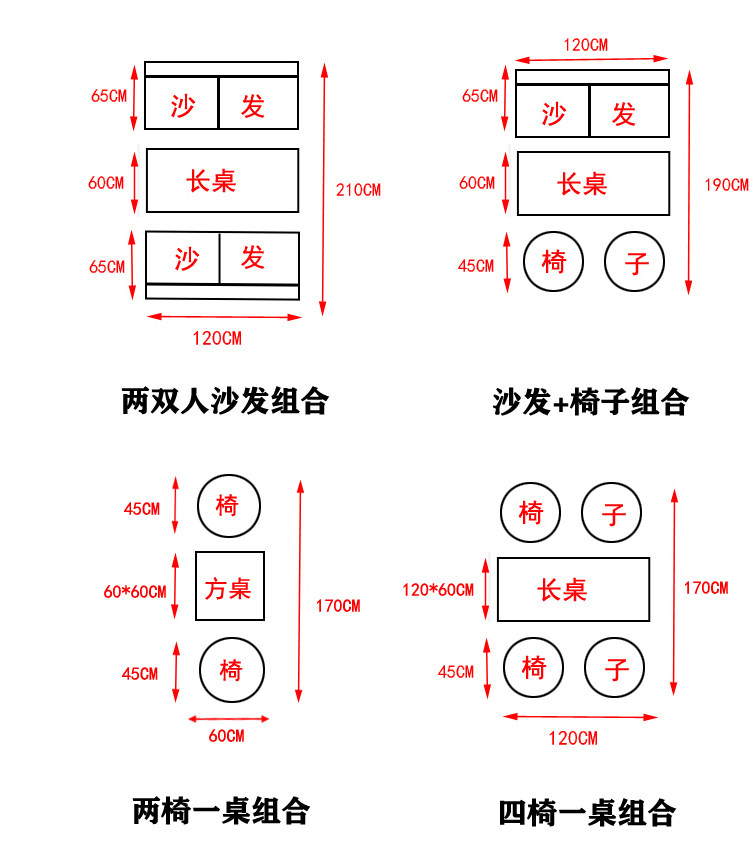 65CM
沙 发
60CM
长桌
210CM
65CM
沙 发
120CM

两双人沙发组合

120CM
65CM
沙 发
60CM
长桌
190CM
45CM
椅 子

沙发+椅子组合

45CM
椅
60*60CM
方桌
170CM
45CM
椅
60CM

两椅一桌组合

椅 子
120*60CM
长桌
170CM
45CM
椅 子
120CM

四椅一桌组合