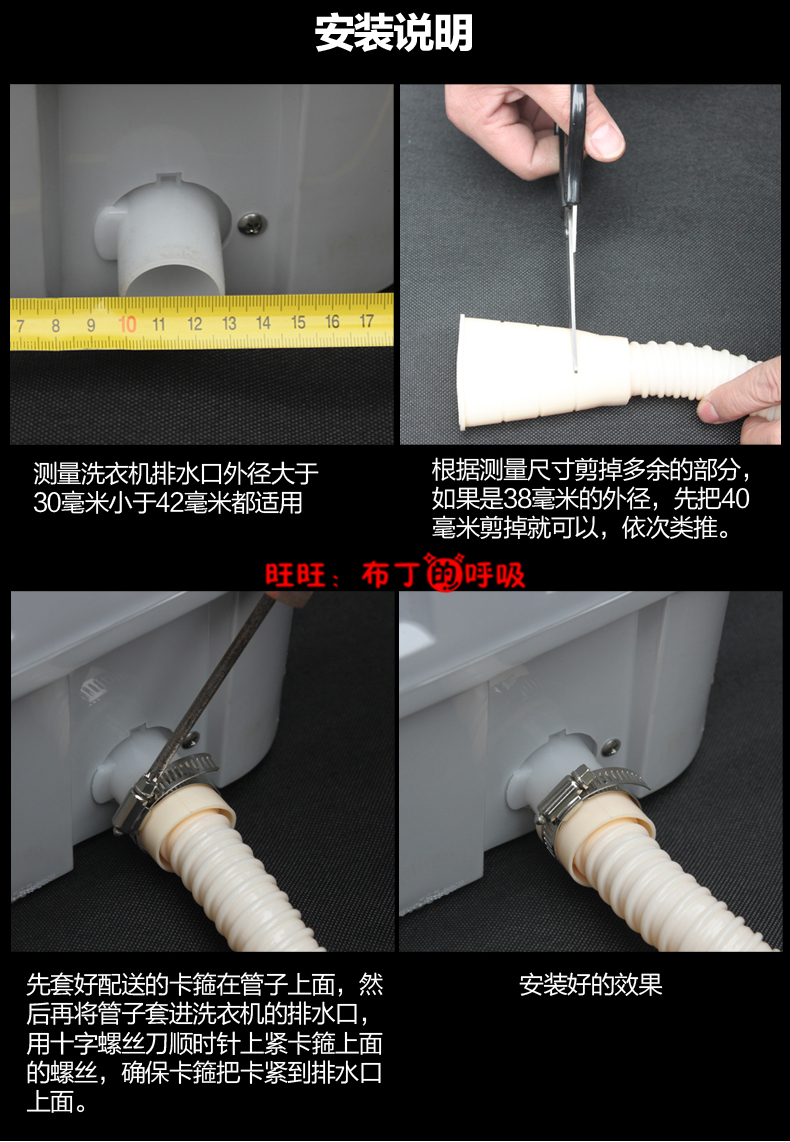 安装说明

7 8 9 10 11 12 13 14 15 16 17

测量洗衣机排水口外径大于30毫米小于42毫米都适用

根据测量尺寸剪掉多余的部分，如果是38毫米的外径，先把40毫米剪掉就可以，依次类推。

旺旺：布丁的呼吸

先套好配送的卡箍在管子上面，然后再将管子套进洗衣机的排水口，用十字螺丝刀顺时针上紧卡箍上面的螺丝，确保卡箍把卡紧到排水口上面。

安装好的效果