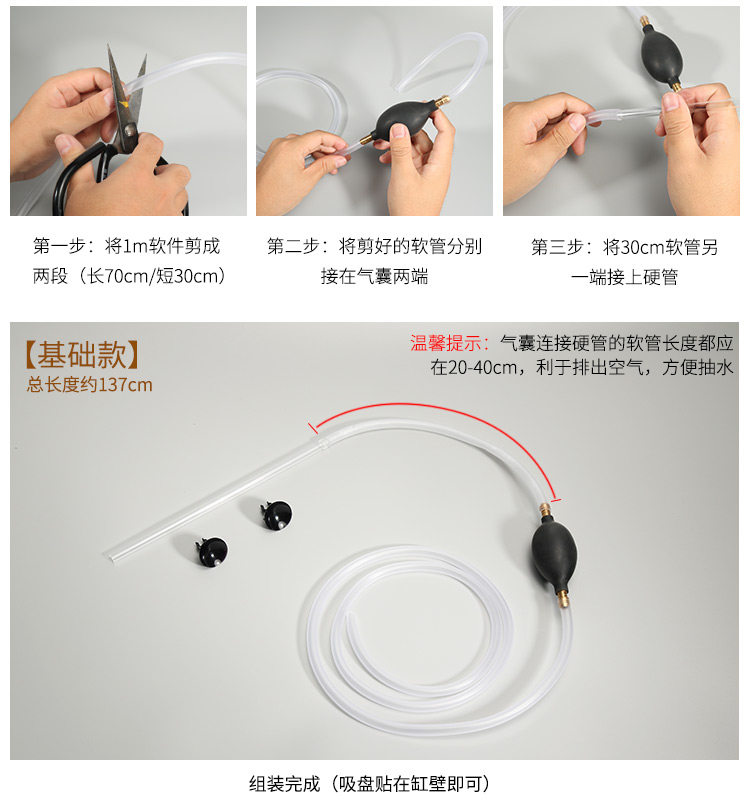 第一步：将1m软件剪成两段（长70cm/短30cm）

第二步：将剪好的软管分别接在气囊两端

第三步：将30cm软管另一端接上硬管

【基础款】
总长度约137cm

温馨提示：气囊连接硬管的软管长度都应在20-40cm，利于排出空气，方便抽水

组装完成（吸盘贴在缸壁即可）