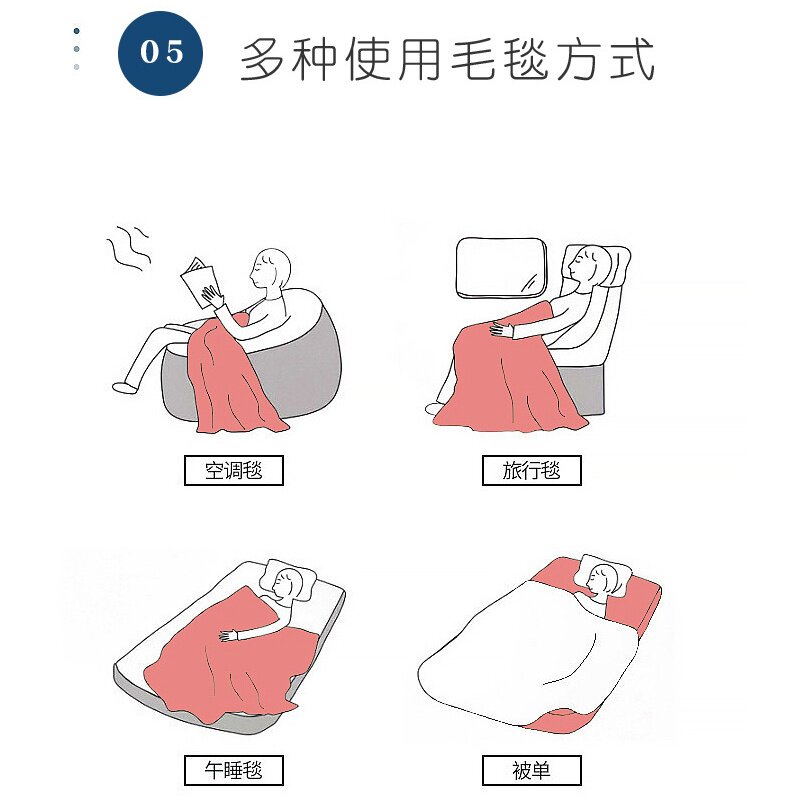 05 多种使用毛毯方式

空调毯

旅行毯

午睡毯

被单