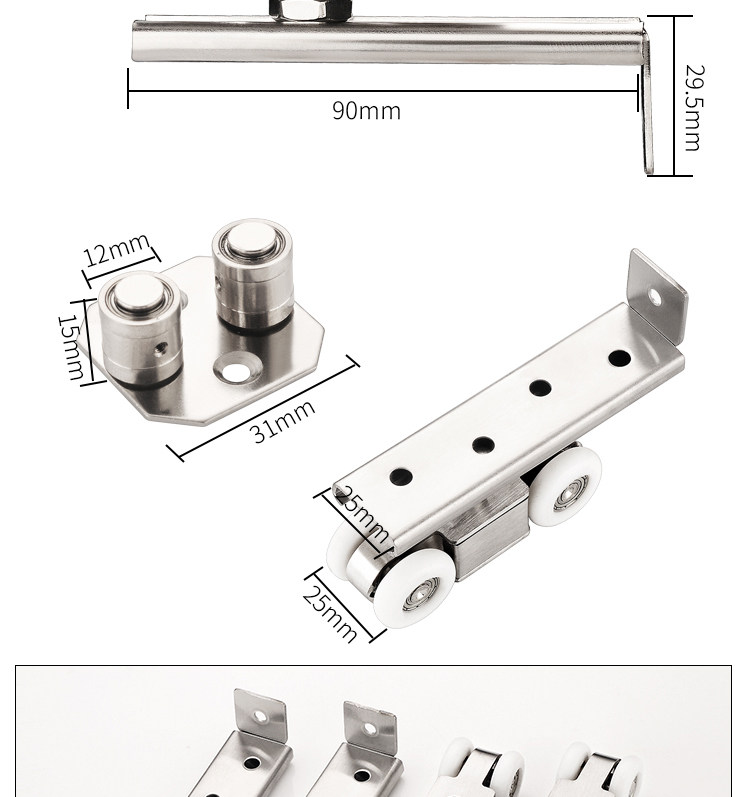 90mm

29.5mm

12mm

15mm

31mm

25mm

25mm