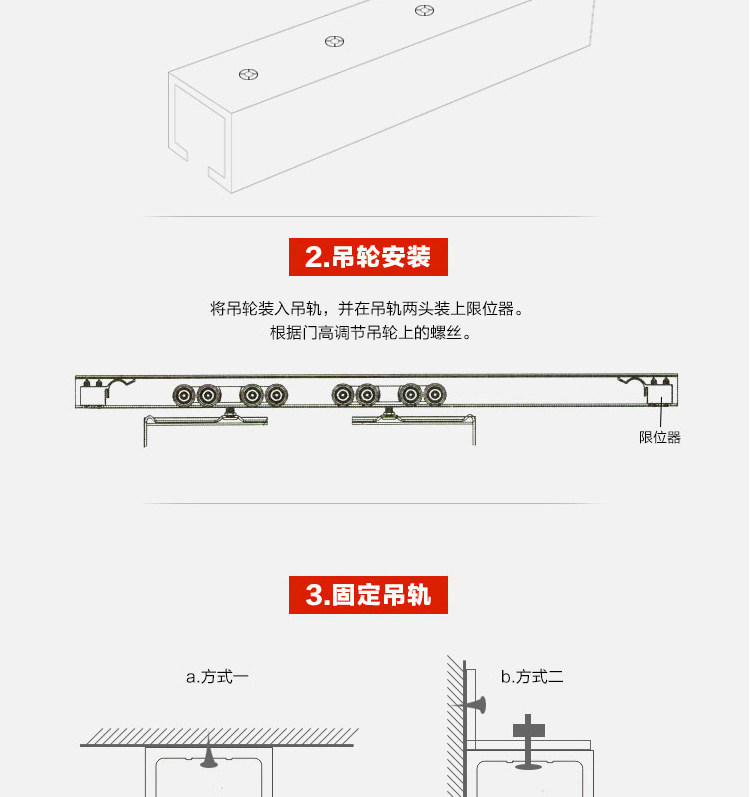 2.吊轮安装

将吊轮装入吊轨，并在吊轨两头装上限位器。
根据门高调节吊轮上的螺丝。

限位器

3.固定吊轨

a.方式一

b.方式二