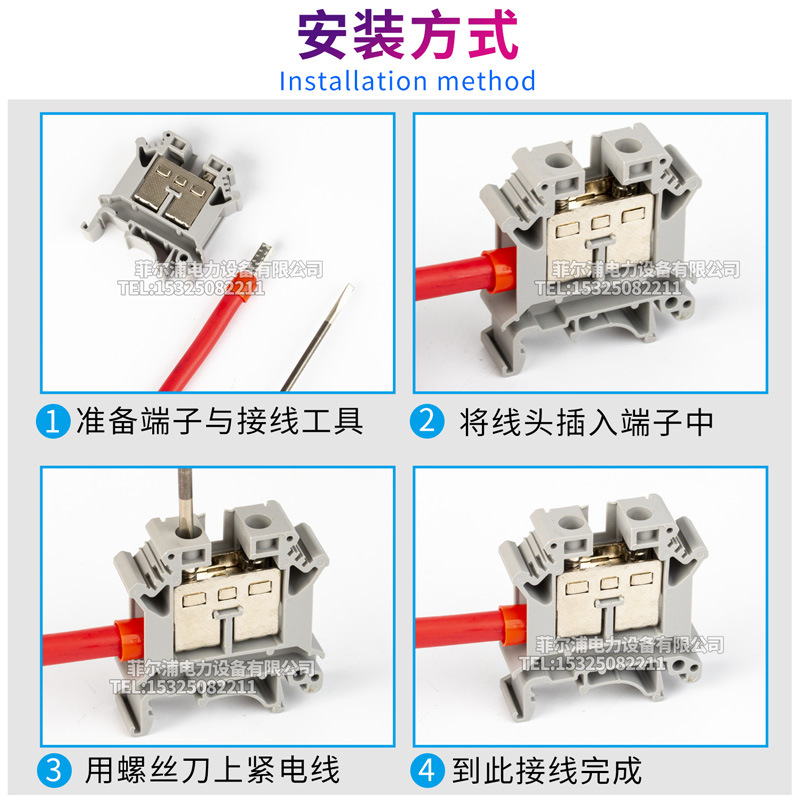 安装方式
Installation method

菲尔浦电力设备有限公司
TEL:15325082211

菲尔浦电力设备有限公司
TEL:15325082211

1 准备端子与接线工具

2 将线头插入端子中

菲尔浦电力设备有限公司
TEL:15325082211

菲尔浦电力设备有限公司
TEL:15325082211

3 用螺丝刀上紧电线

4 到此接线完成