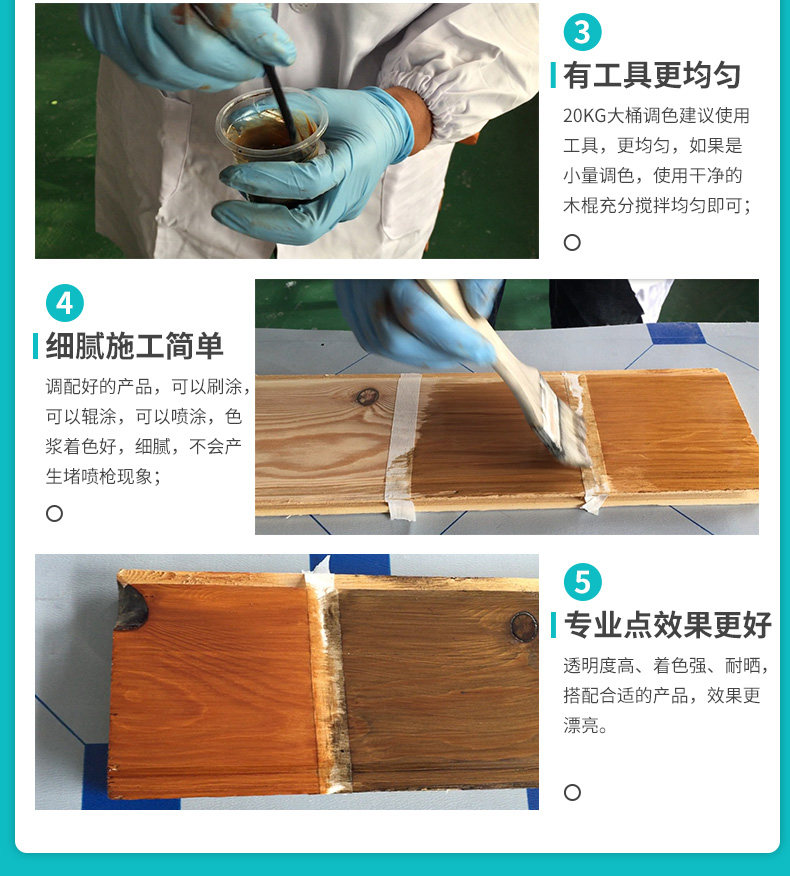 3

有工具更均匀

20KG大桶调色建议使用工具，更均匀，如果是小量调色，使用干净的木棍充分搅拌均匀即可；

4

细腻施工简单

调配好的产品，可以刷涂，可以辊涂，可以喷涂，色浆着色好，细腻，不会产生堵喷枪现象；

5

专业点效果更好

透明度高、着色强、耐晒，搭配合适的产品，效果更漂亮。