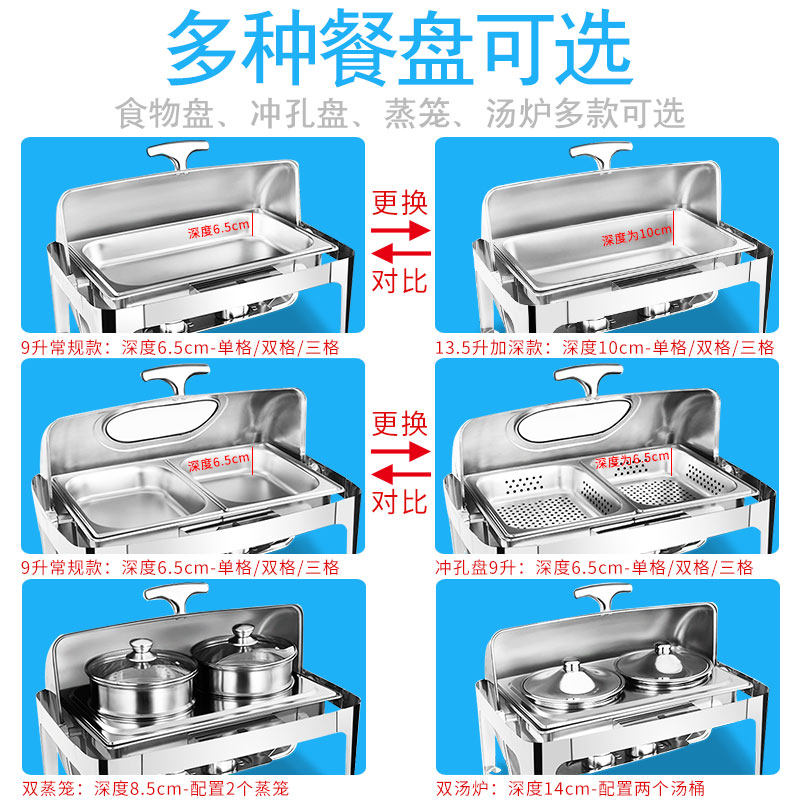 多种餐盘可选

食物盘、冲孔盘、蒸笼、汤炉多款可选

深度6.5cm

更换

对比

深度为10cm

9升常规款：深度6.5cm-单格/双格/三格

13.5升加深款：深度10cm-单格/双格/三格

深度6.5cm

更换

对比

深度为6.5cm

9升常规款：深度6.5cm-单格/双格/三格

冲孔盘9升：深度6.5cm-单格/双格/三格

双蒸笼：深度8.5cm-配置2个蒸笼

双汤炉：深度14cm-配置两个汤桶