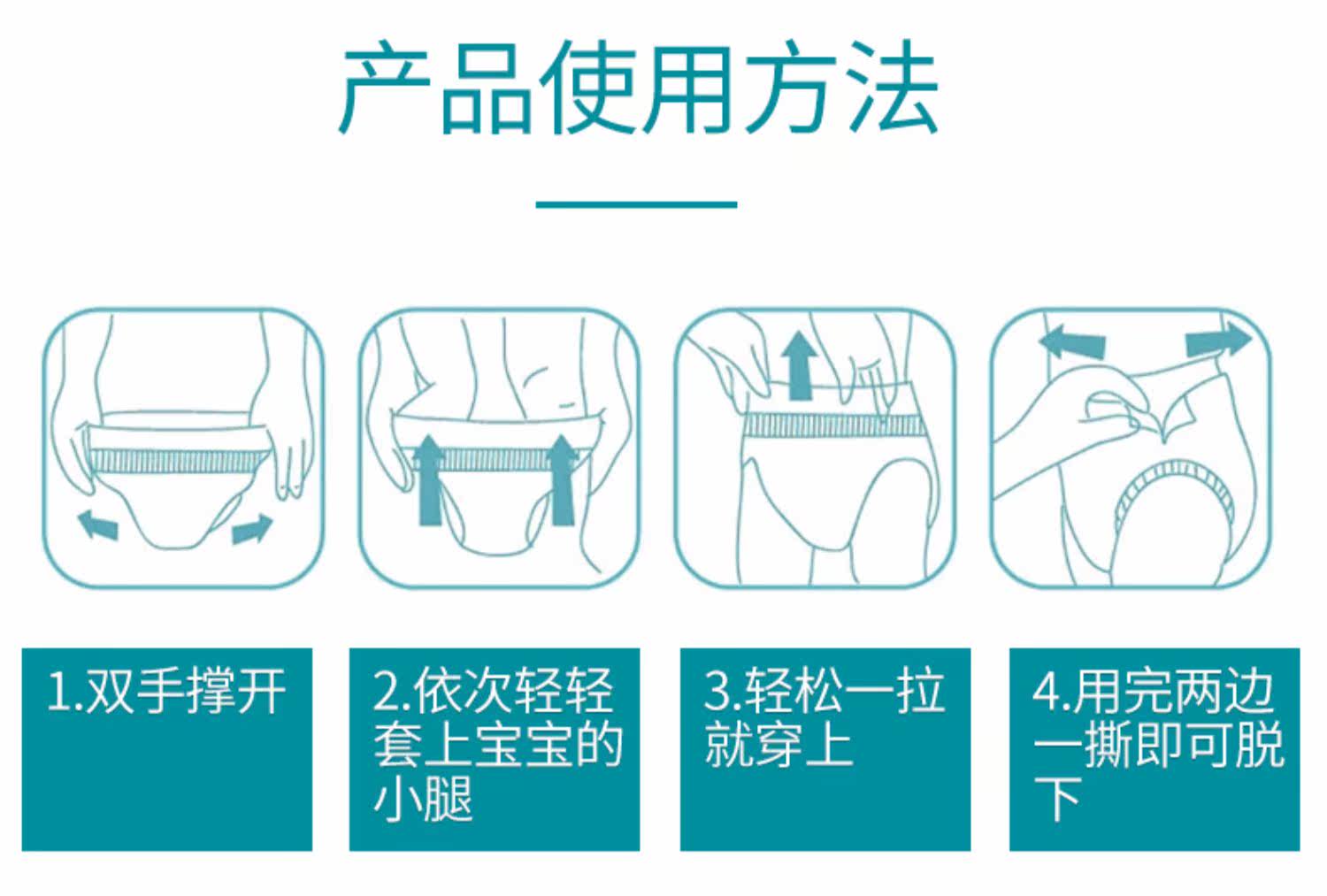 产品使用方法

1.双手撑开

2.依次轻轻套上宝宝的小腿

3.轻松一拉就穿上

4.用完两边一撕即可脱下