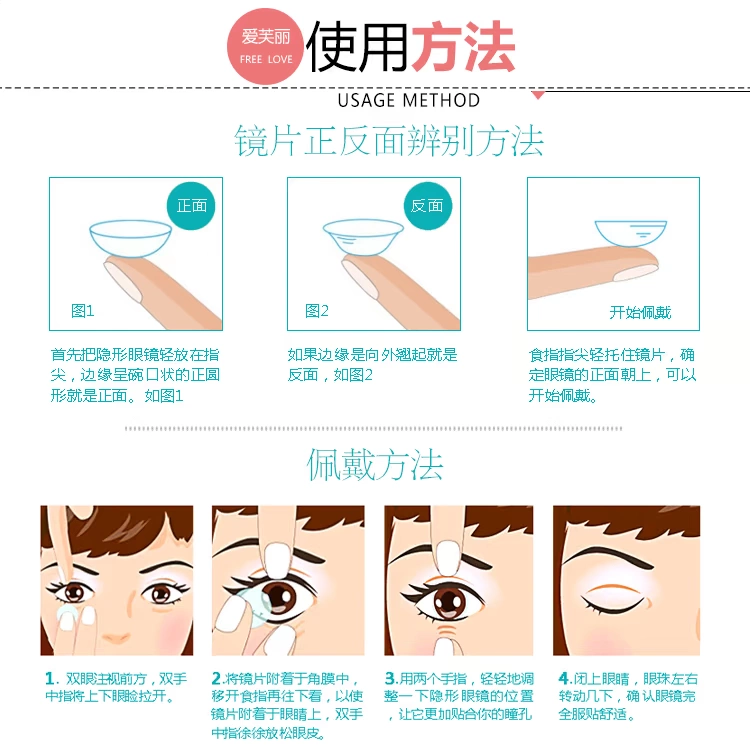 爱芙丽
FREE LOVE
使用方法
USAGE METHOD

镜片正反面辨别方法

正面
图1

反面
图2

开始佩戴

首先把隐形眼镜轻放在指尖，边缘呈碗口状的正圆形就是正面。如图1

如果边缘是向外翘起就是反面，如图2

食指指尖轻托住镜片，确定眼镜的正面朝上，可以开始佩戴。

佩戴方法

1. 双眼注视前方，双手中指将上下眼睑拉开。

2.将镜片附着于角膜中，移开食指再往下看，以使镜片附着于眼睛上，双手中指徐徐放松眼皮。

3.用两个手指，轻轻地调整一下隐形眼镜的位置，让它更加贴合你的瞳孔

4.闭上眼睛，眼珠左右转动几下，确认眼镜完全服贴舒适。