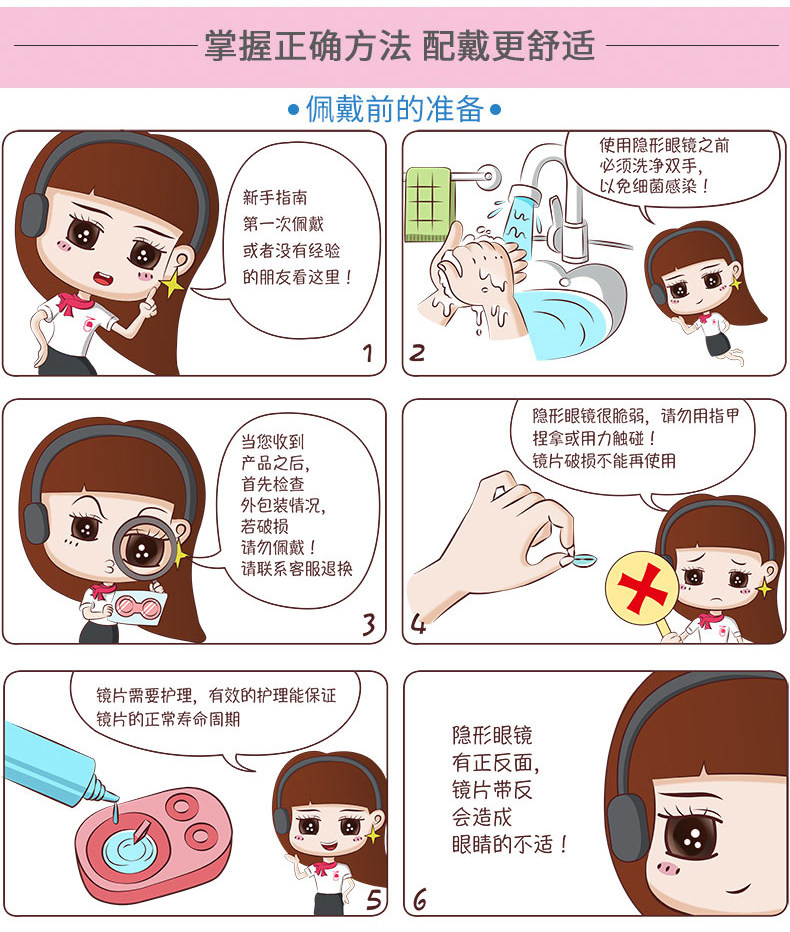 掌握正确方法 配戴更舒适

•佩戴前的准备•

新手指南
第一次佩戴
或者没有经验
的朋友看这里！

1

使用隐形眼镜之前
必须洗净双手，
以免细菌感染！

2

当您收到
产品之后，
首先检查
外包装情况，
若破损
请勿佩戴！
请联系客服退换

3

隐形眼镜很脆弱，请勿用指甲
捏拿或用力触碰！
镜片破损不能再使用

4

镜片需要护理，有效的护理能保证
镜片的正常寿命周期

5

隐形眼镜
有正反面，
镜片带反
会造成
眼睛的不适！

6