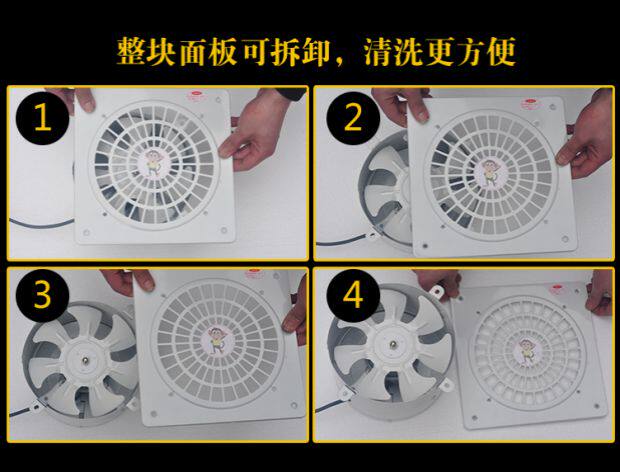 整块面板可拆卸，清洗更方便

1

2

3

4