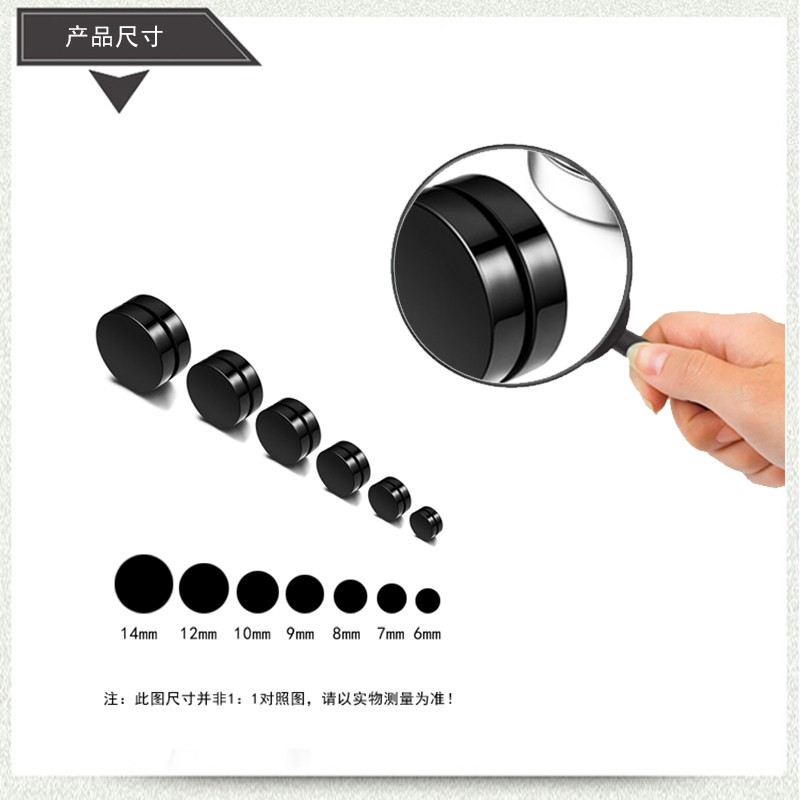 产品尺寸

14mm 12mm 10mm 9mm 8mm 7mm 6mm

注：此图尺寸并非1：1对照图，请以实物测量为准！