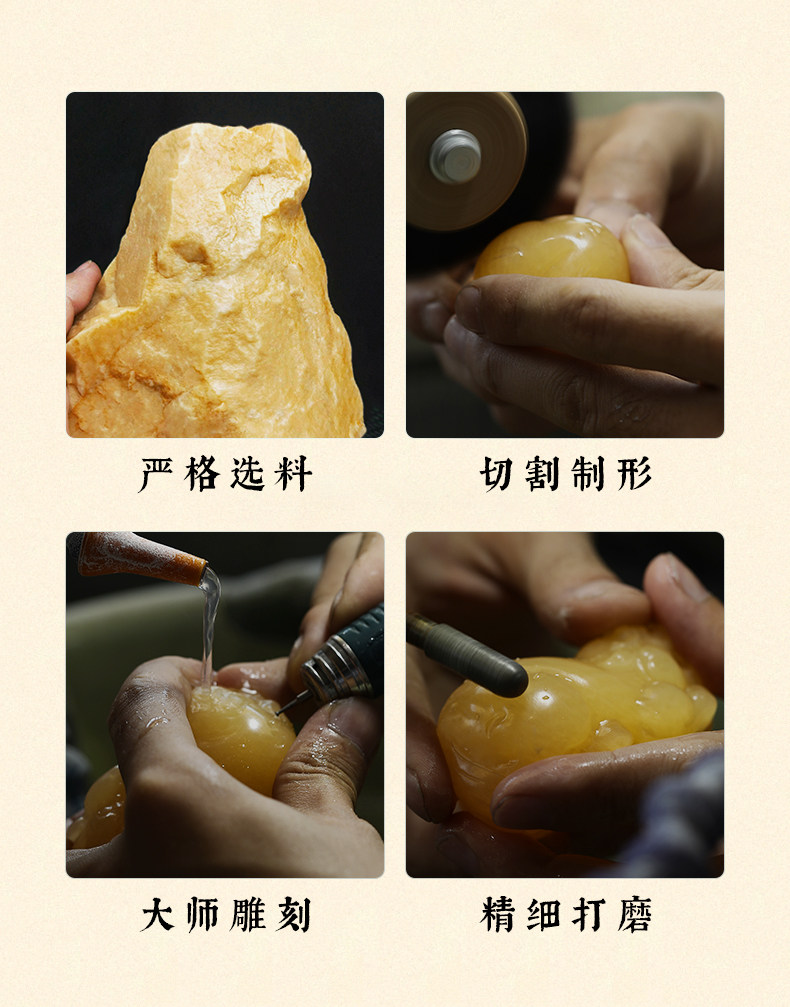 严格选料

切割制形

大师雕刻

精细打磨