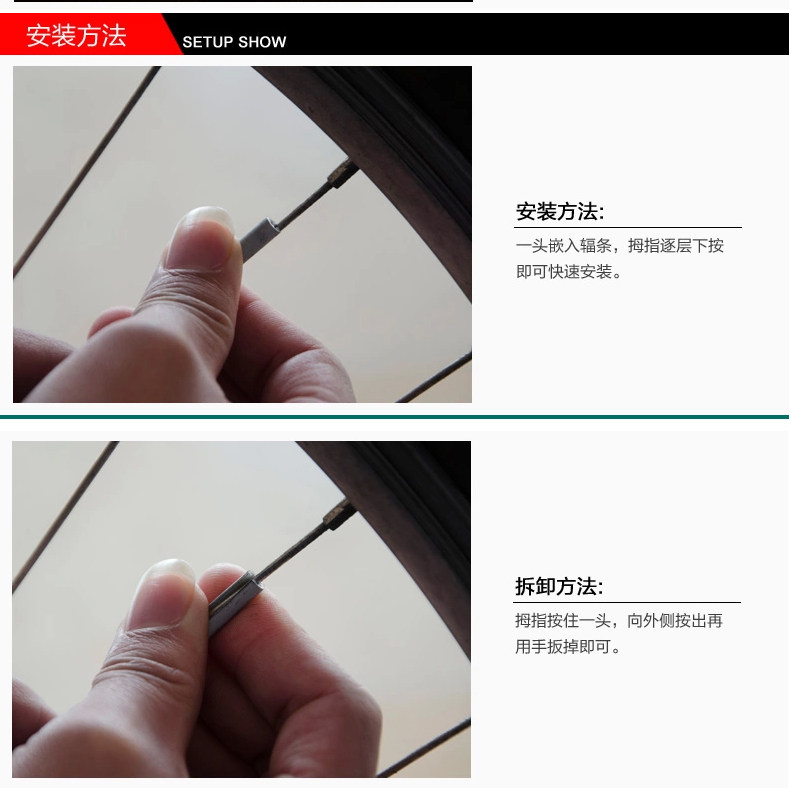 安装方法 SETUP SHOW

安装方法:

一头嵌入辐条，拇指逐层下按即可快速安装。

拆卸方法:

拇指按住一头，向外侧按出再用手扳掉即可。