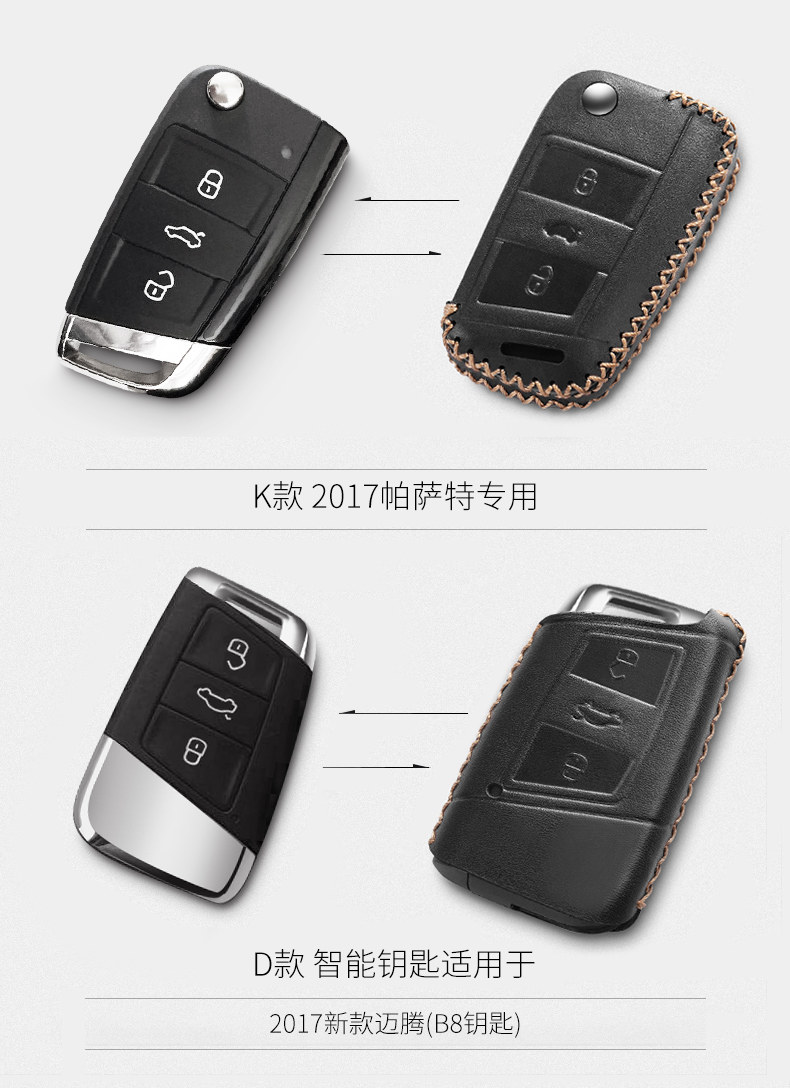 K款 2017帕萨特专用

D款 智能钥匙适用于

2017新款迈腾(B8钥匙)