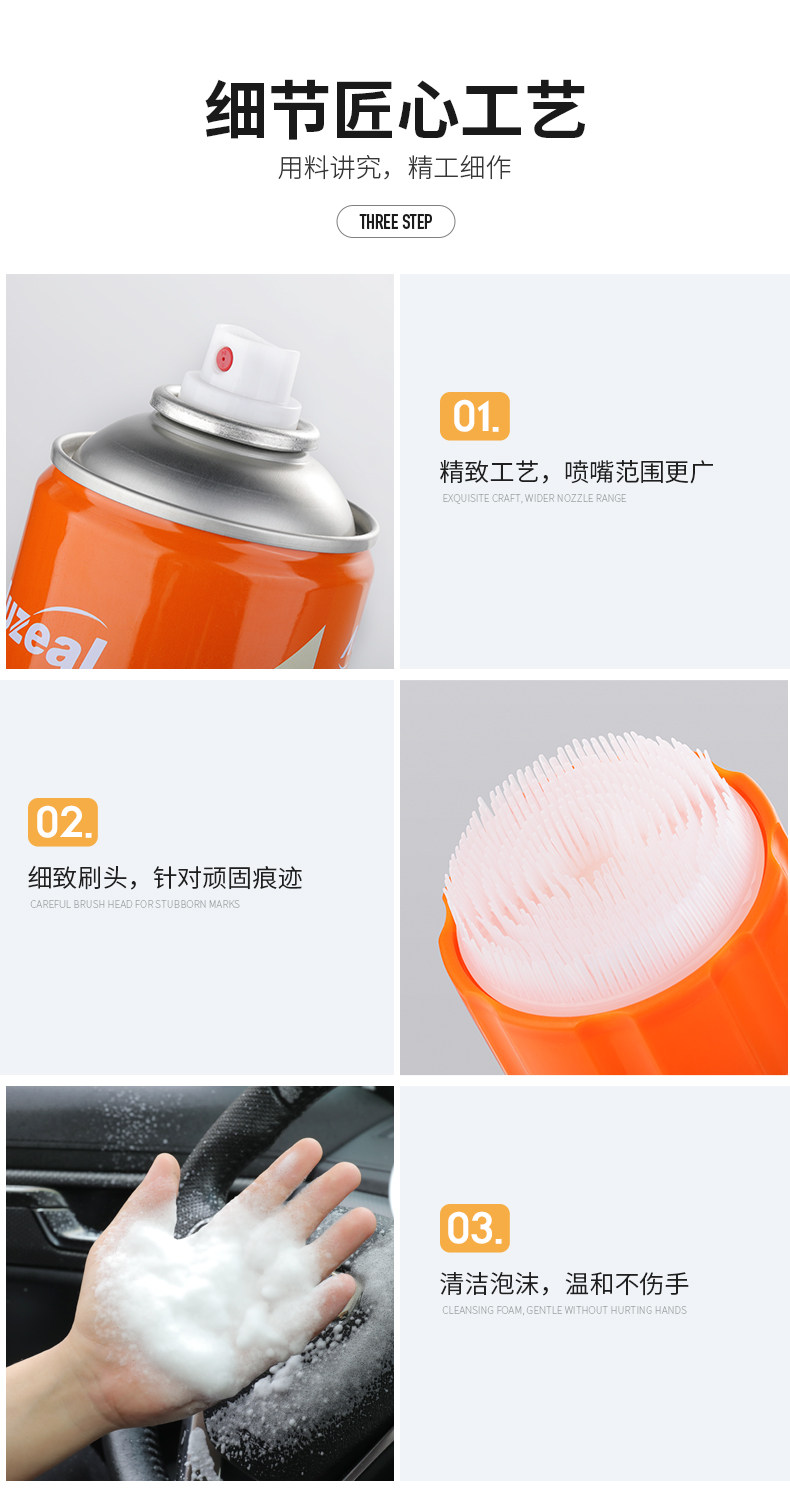 细节匠心工艺

用料讲究，精工细作

THREE STEP

zeal

01.

精致工艺，喷嘴范围更广

EXQUISITE CRAFT, WIDER NOZZLE RANGE

02.

细致刷头，针对顽固痕迹

CAREFUL BRUSH HEAD FOR STUBBORN MARKS

03.

清洁泡沫，温和不伤手

CLEANSING FOAM, GENTLE WITHOUT HURTING HANDS