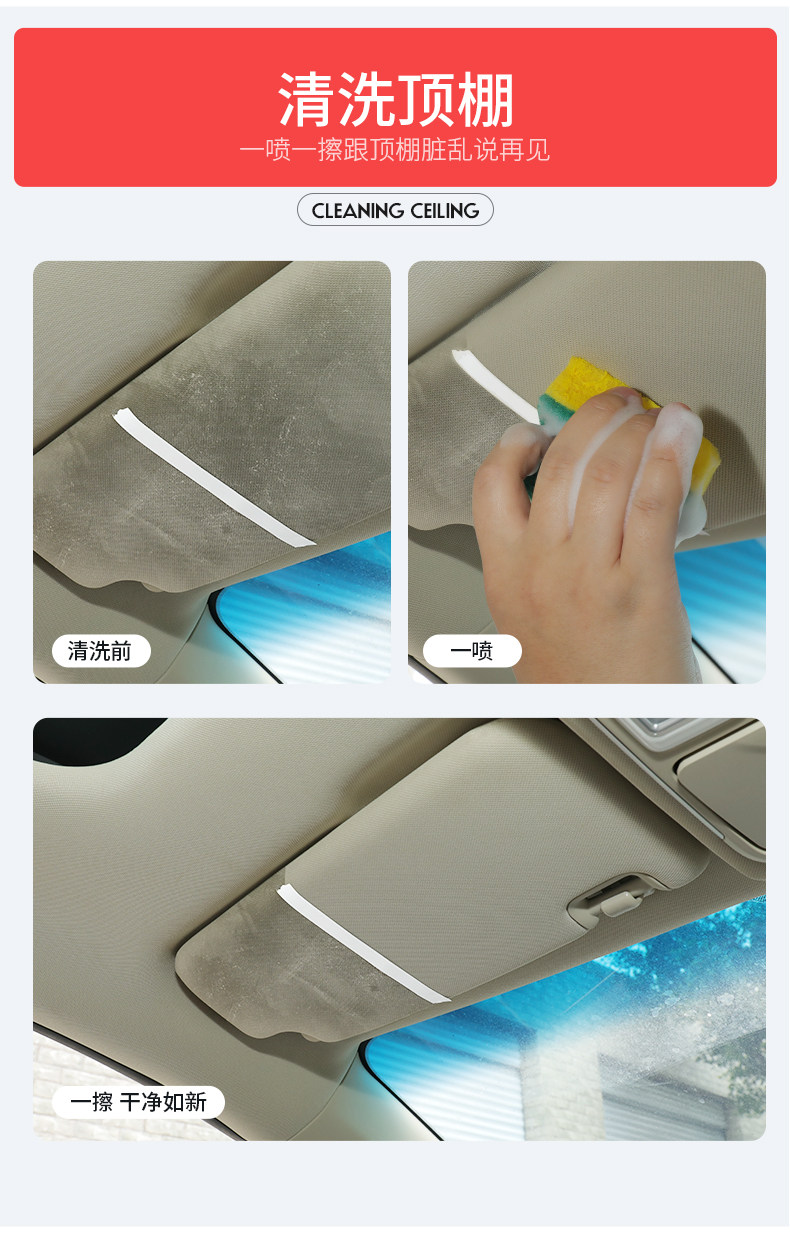 清洗顶棚
一喷一擦跟顶棚脏乱说再见

CLEANING CEILING

清洗前

一喷

一擦 干净如新