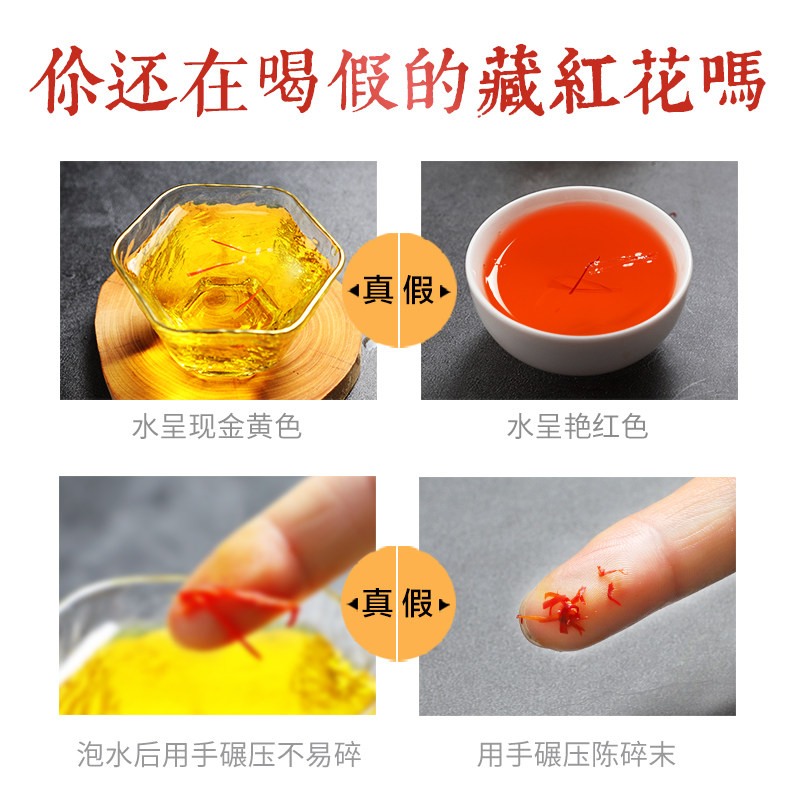 你还在喝假的藏紅花嗎

真 假

水呈现金黄色

水呈艳红色

真 假

泡水后用手碾压不易碎

用手碾压陈碎末