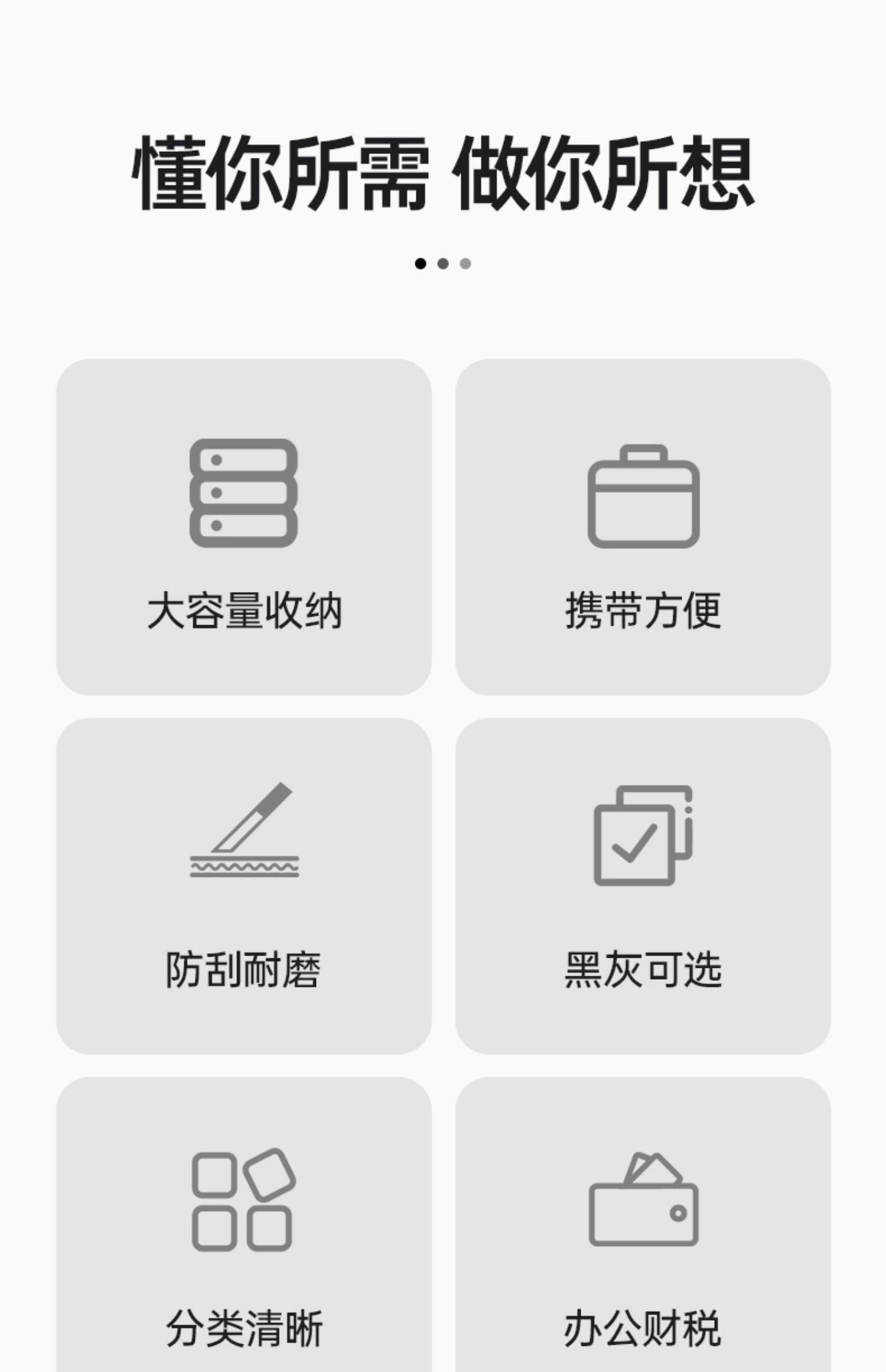 懂你所需 做你所想

大容量收纳

携带方便

防刮耐磨

黑灰可选

分类清晰

办公财税