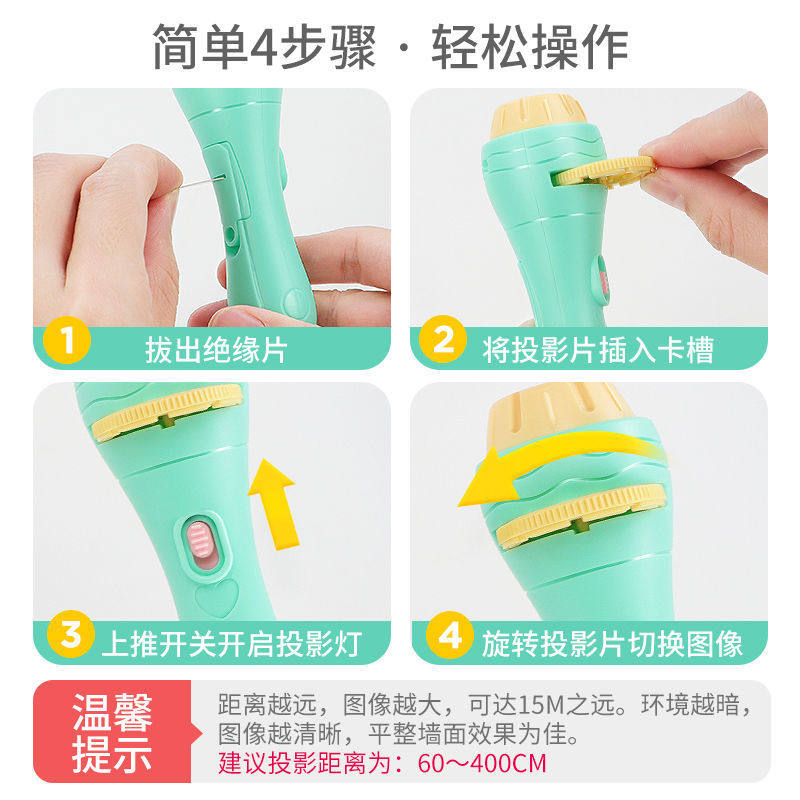 简单4步骤 · 轻松操作

1 拔出绝缘片

2 将投影片插入卡槽

3 上推开关开启投影灯

4 旋转投影片切换图像

温馨提示

距离越远，图像越大，可达15M之远。环境越暗，图像越清晰，平整墙面效果为佳。
建议投影距离为：60～400CM