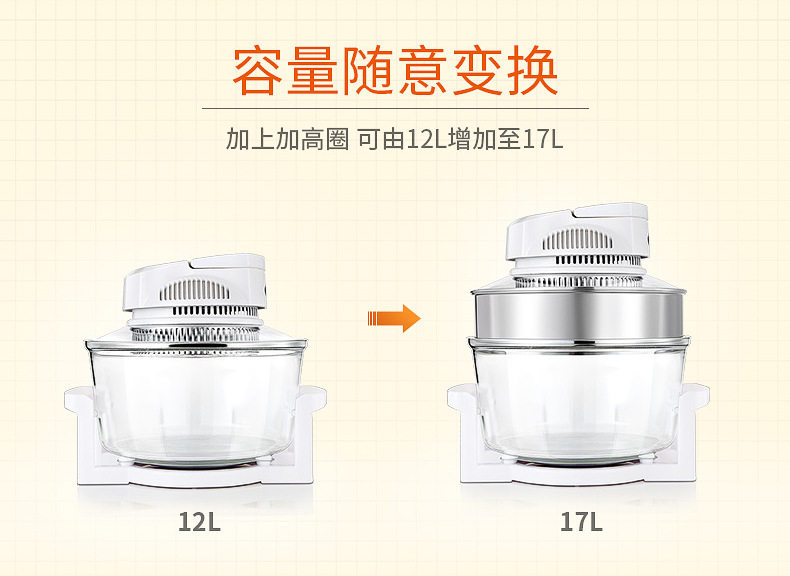 容量随意变换

加上加高圈 可由12L增加至17L

12L

17L