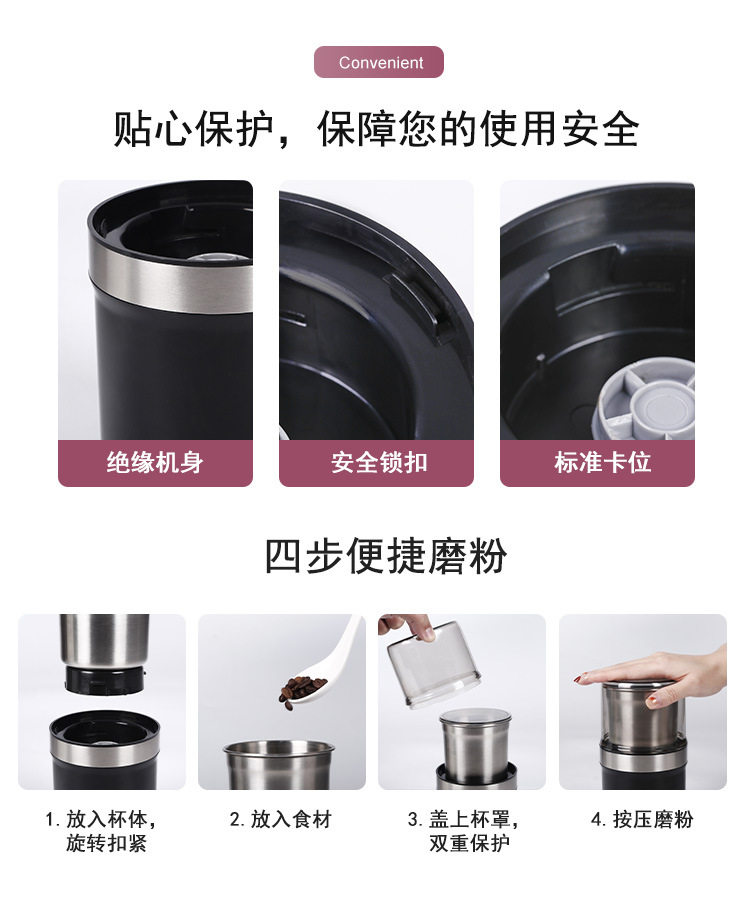 Convenient

贴心保护，保障您的使用安全

绝缘机身

安全锁扣

标准卡位

四步便捷磨粉

1. 放入杯体，旋转扣紧

2. 放入食材

3. 盖上杯罩，双重保护

4. 按压磨粉