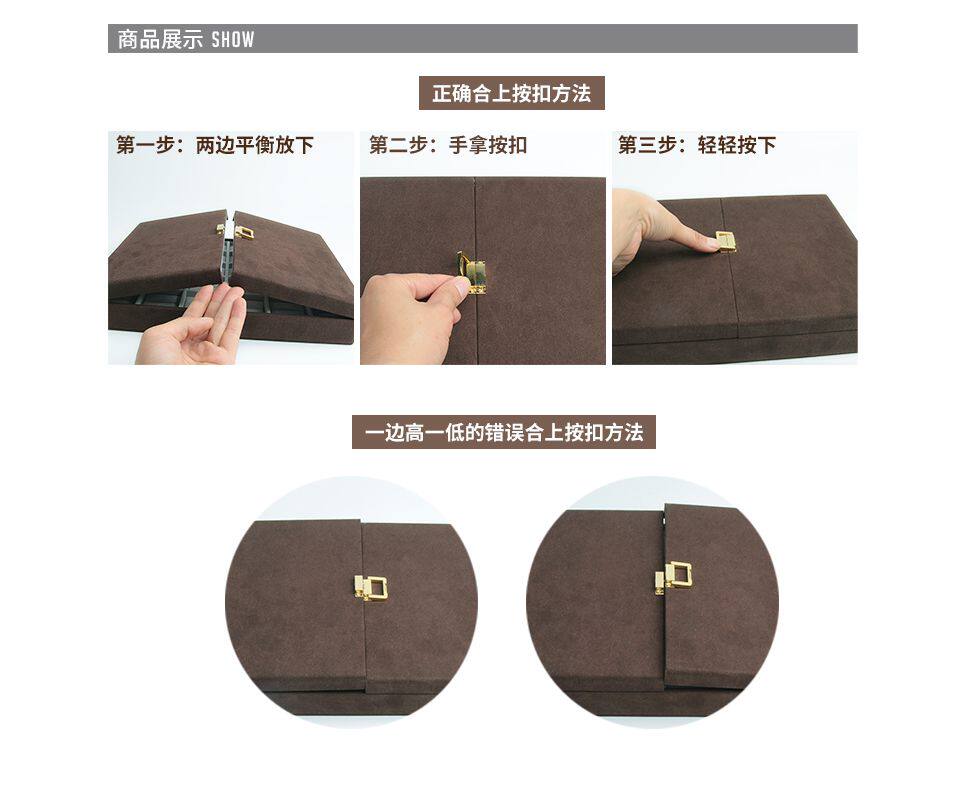 商品展示 SHOW

正确合上按扣方法

第一步：两边平衡放下

第二步：手拿按扣

第三步：轻轻按下

一边高一低的错误合上按扣方法