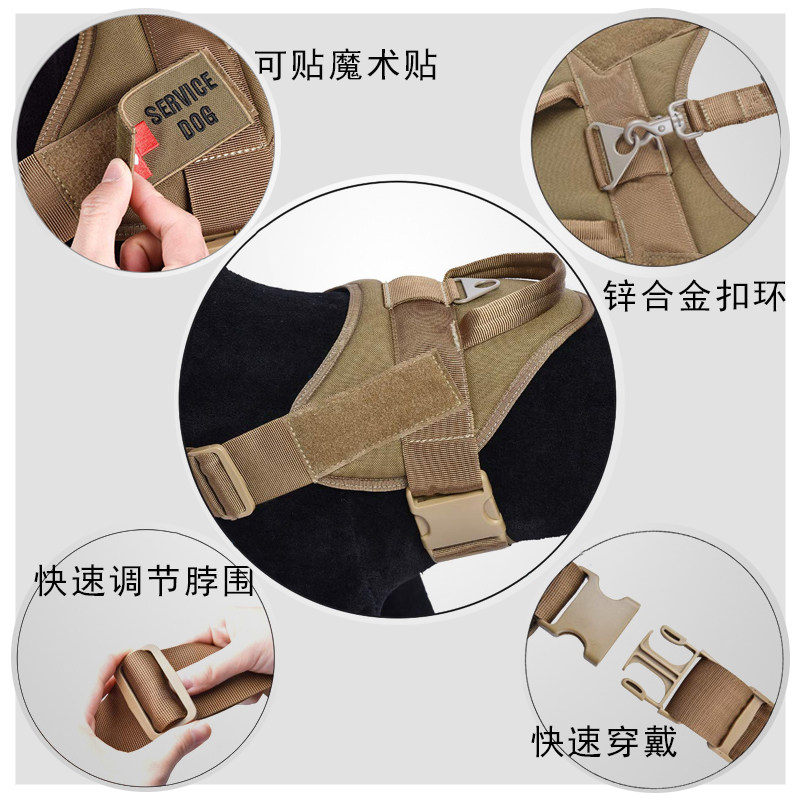 可贴魔术贴

SERVICE DOG

锌合金扣环

快速调节脖围

快速穿戴