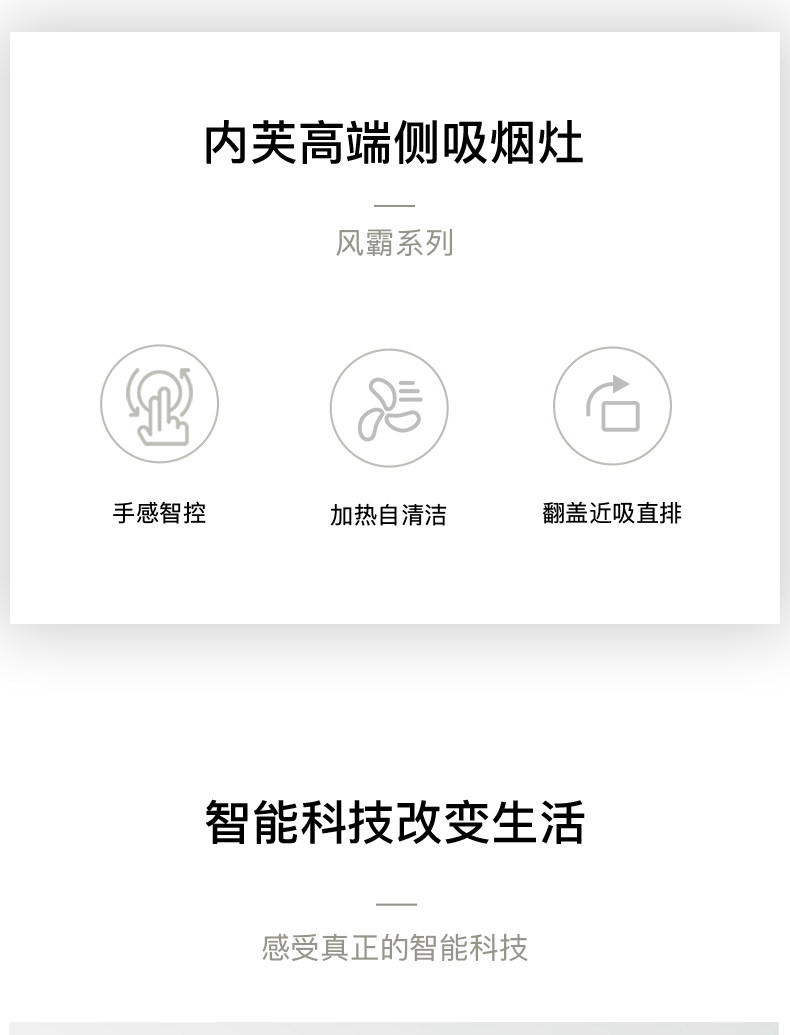 内芙高端侧吸烟灶

风霸系列

手感智控

加热自清洁

翻盖近吸直排

智能科技改变生活

感受真正的智能科技