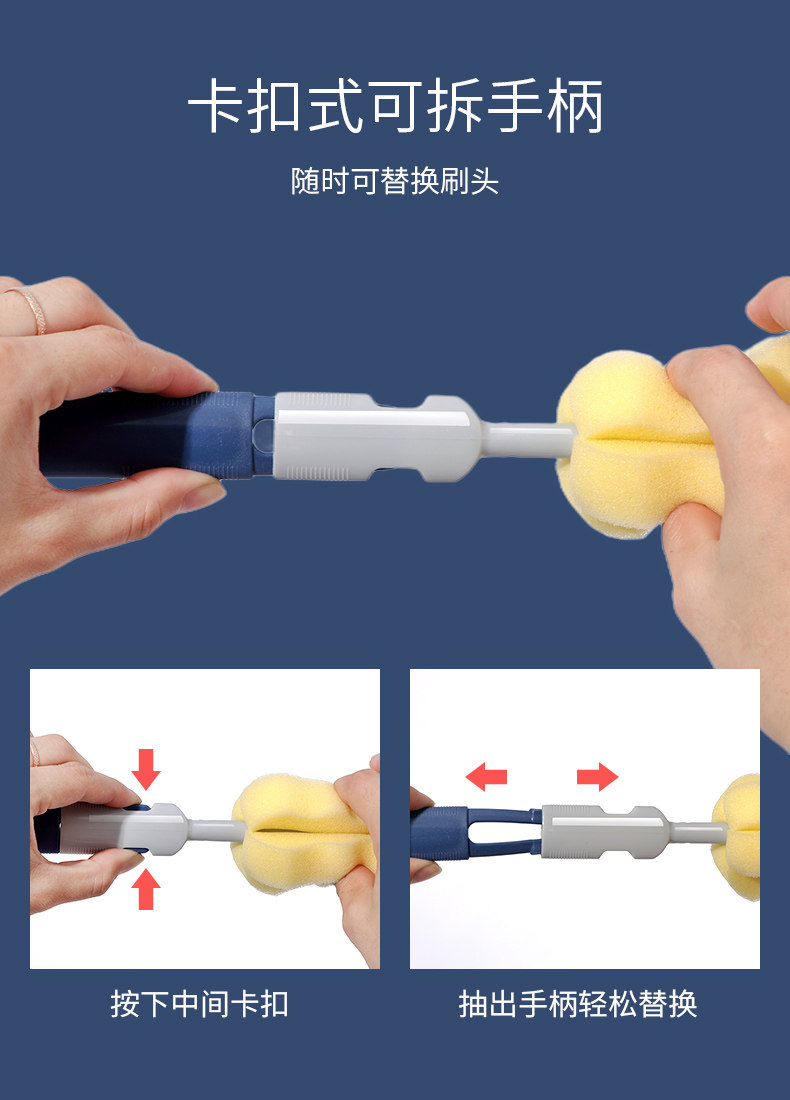 卡扣式可拆手柄

随时可替换刷头

按下中间卡扣

抽出手柄轻松替换