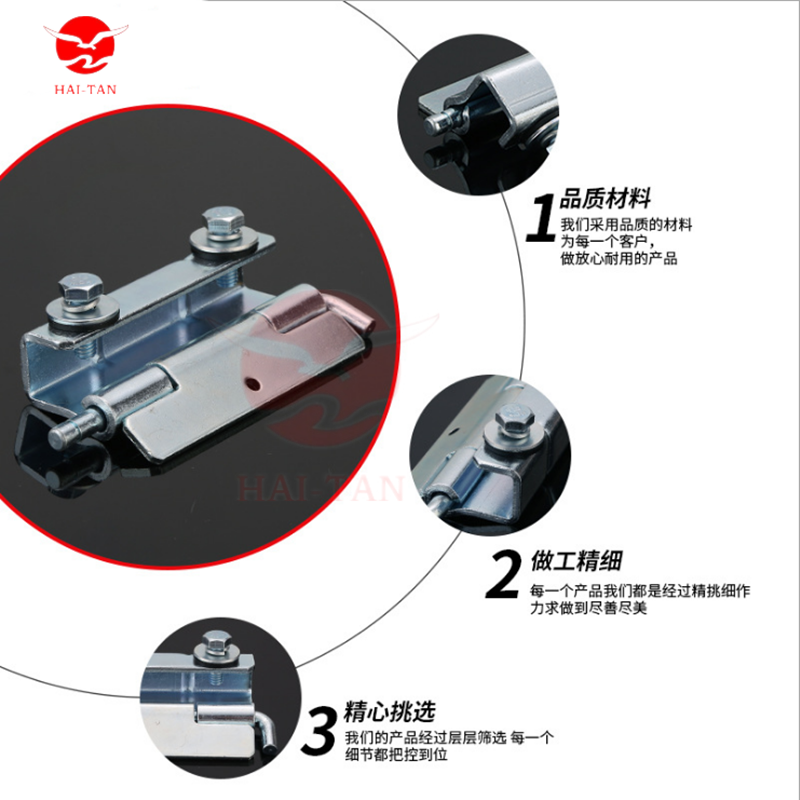 HAI-TAN

HAI-TAN

1 品质材料
我们采用品质的材料
为每一个客户，
做放心耐用的产品

2 做工精细
每一个产品我们都是经过精挑细作
力求做到尽善尽美

3 精心挑选
我们的产品经过层层筛选 每一个
细节都把控到位