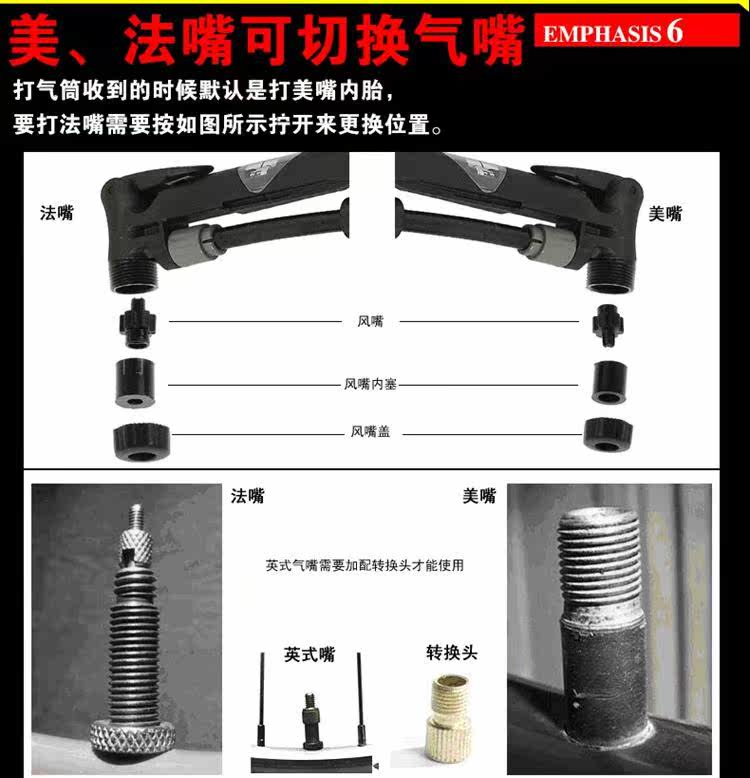 美、法嘴可切换气嘴

EMPHASIS 6

打气筒收到的时候默认是打美嘴内胎，
要打法嘴需要按如图所示拧开来更换位置。

法嘴

美嘴

风嘴

风嘴内塞

风嘴盖

法嘴

美嘴

英式气嘴需要加配转换头才能使用

英式嘴

转换头