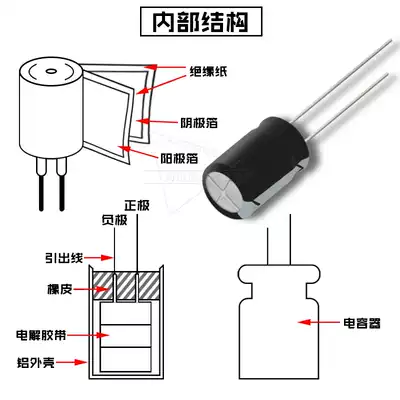 内部结构

绝缘纸

阴极箔

阳极箔

正极

负极

引出线

橡皮

电解胶带

铝外壳

电容器