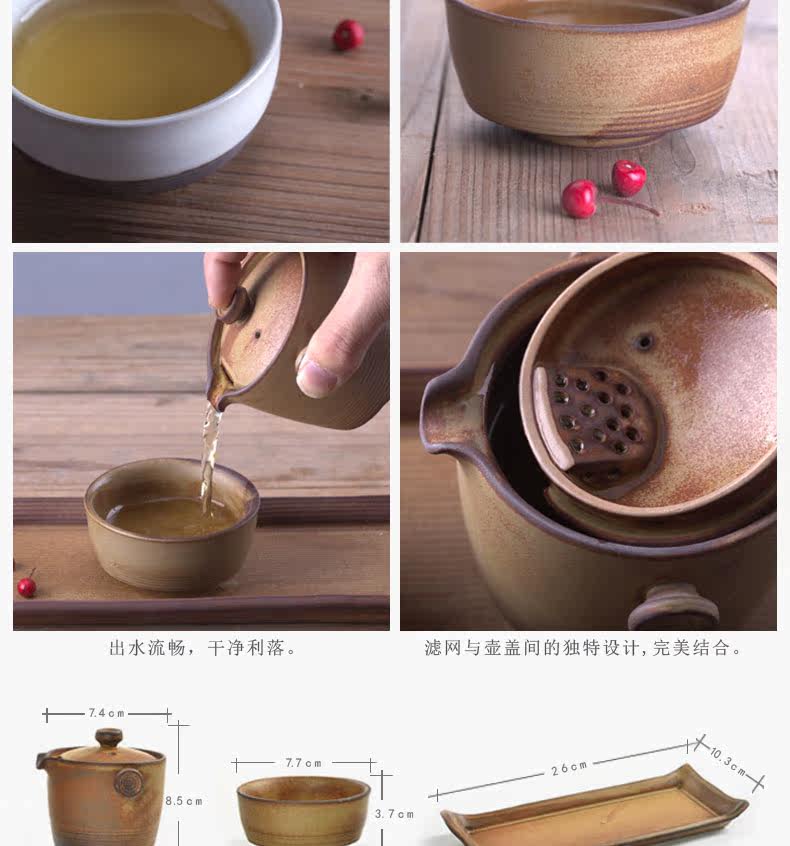 出水流畅，干净利落。

滤网与壶盖间的独特设计，完美结合。

7.4cm

8.5cm

7.7cm

3.7cm

26cm

10.3cm