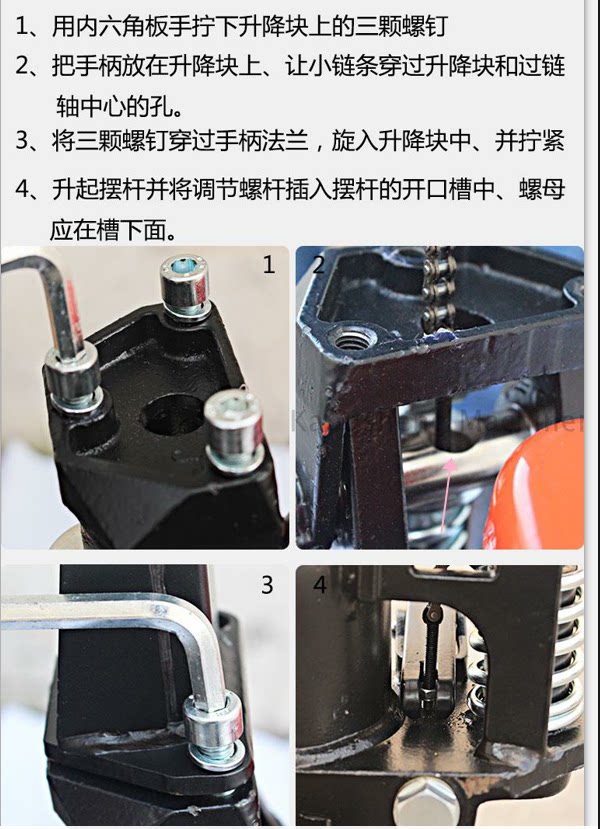 1、用内六角板手拧下升降块上的三颗螺钉

2、把手柄放在升降块上、让小链条穿过升降块和过链轴中心的孔。

3、将三颗螺钉穿过手柄法兰，旋入升降块中、并拧紧

4、升起摆杆并将调节螺杆插入摆杆的开口槽中、螺母应在槽下面。

1

2

3

4