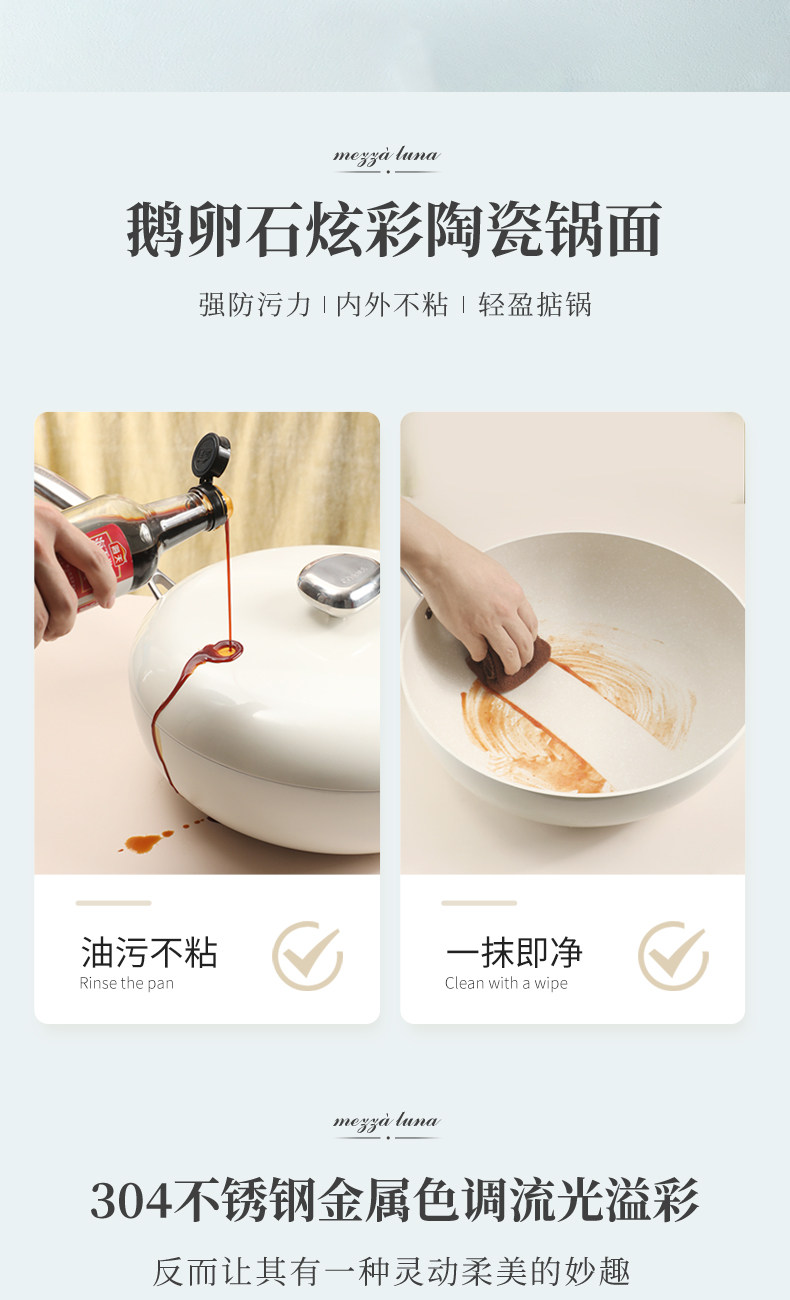 mezzà luna

鹅卵石炫彩陶瓷锅面

强防污力 | 内外不粘 | 轻盈掂锅

油污不粘
Rinse the pan

一抹即净
Clean with a wipe

mezzà luna

304不锈钢金属色调流光溢彩

反而让其有一种灵动柔美的妙趣