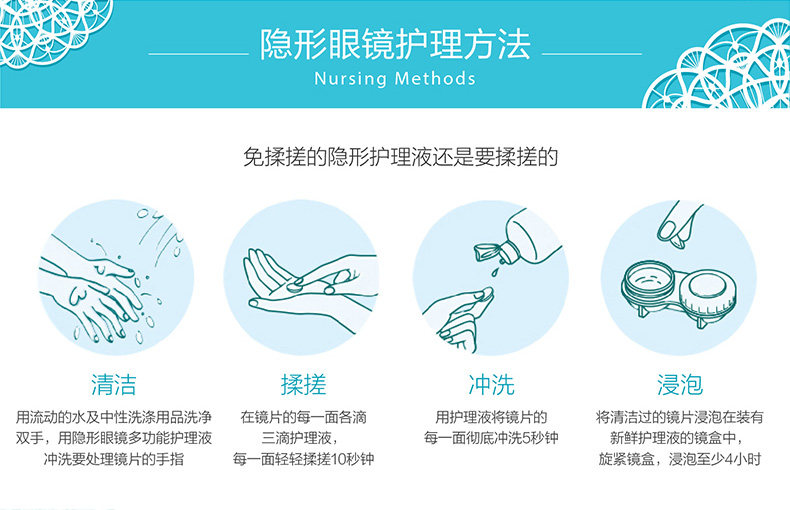 隐形眼镜护理方法
Nursing Methods

免揉搓的隐形护理液还是要揉搓的

清洁
用流动的水及中性洗涤用品洗净双手，用隐形眼镜多功能护理液冲洗要处理镜片的手指

揉搓
在镜片的每一面各滴三滴护理液，每一面轻轻揉搓10秒钟

冲洗
用护理液将镜片的每一面彻底冲洗5秒钟

浸泡
将清洁过的镜片浸泡在装有新鲜护理液的镜盒中，旋紧镜盒，浸泡至少4小时