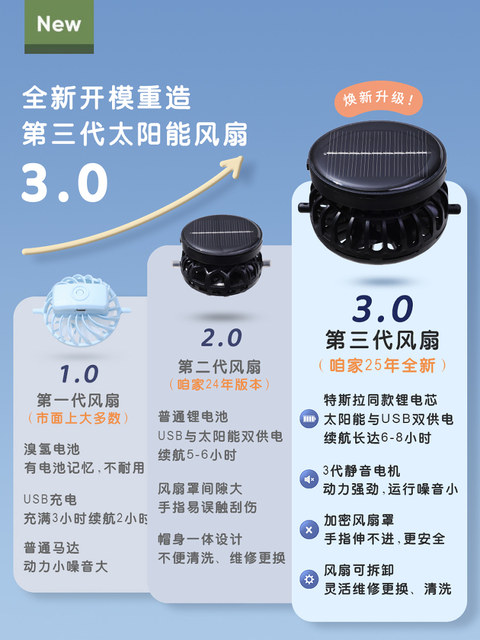 New

全新开模重造
第三代太阳能风扇
3.0

焕新升级！

1.0
第一代风扇
（市面上大多数）

溴氢电池
有电池记忆，不耐用

USB充电
充满3小时续航2小时

普通马达
动力小噪音大

2.0
第二代风扇
（咱家24年版本）

普通锂电池
USB与太阳能双供电
续航5-6小时

风扇罩间隙大
手指易误触刮伤

帽身一体设计
不便清洗、维修更换

3.0
第三代风扇
（咱家25年全新）

特斯拉同款锂电芯
太阳能与USB双供电
续航长达6-8小时

3代静音电机
动力强劲，运行噪音小

加密风扇罩
手指伸不进，更安全

风扇可拆卸
灵活维修更换、清洗