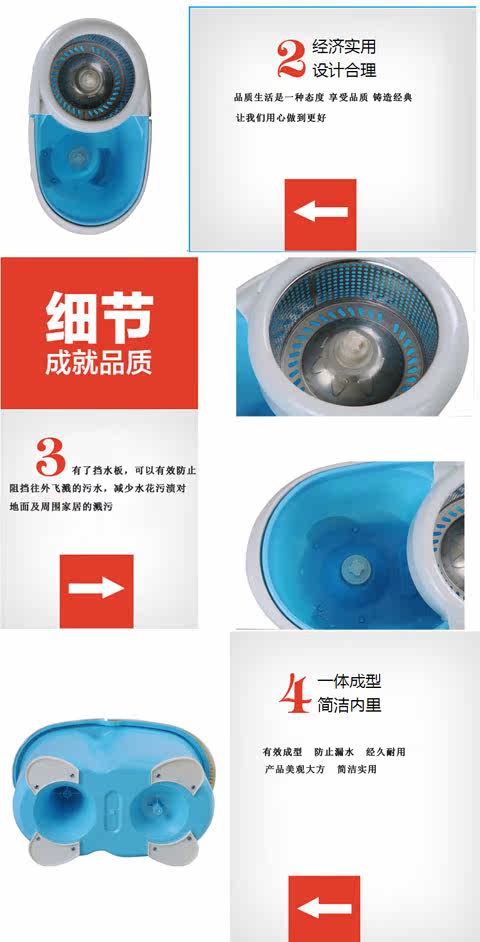 2 经济实用
设计合理

品质生活是一种态度 享受品质 铸造经典
让我们用心做到更好

细节
成就品质

3 有了挡水板，可以有效防止阻挡往外飞溅的污水，减少水花污渍对地面及周围家居的溅污

4 一体成型
简洁内里

有效成型 防止漏水 经久耐用
产品美观大方 简洁实用