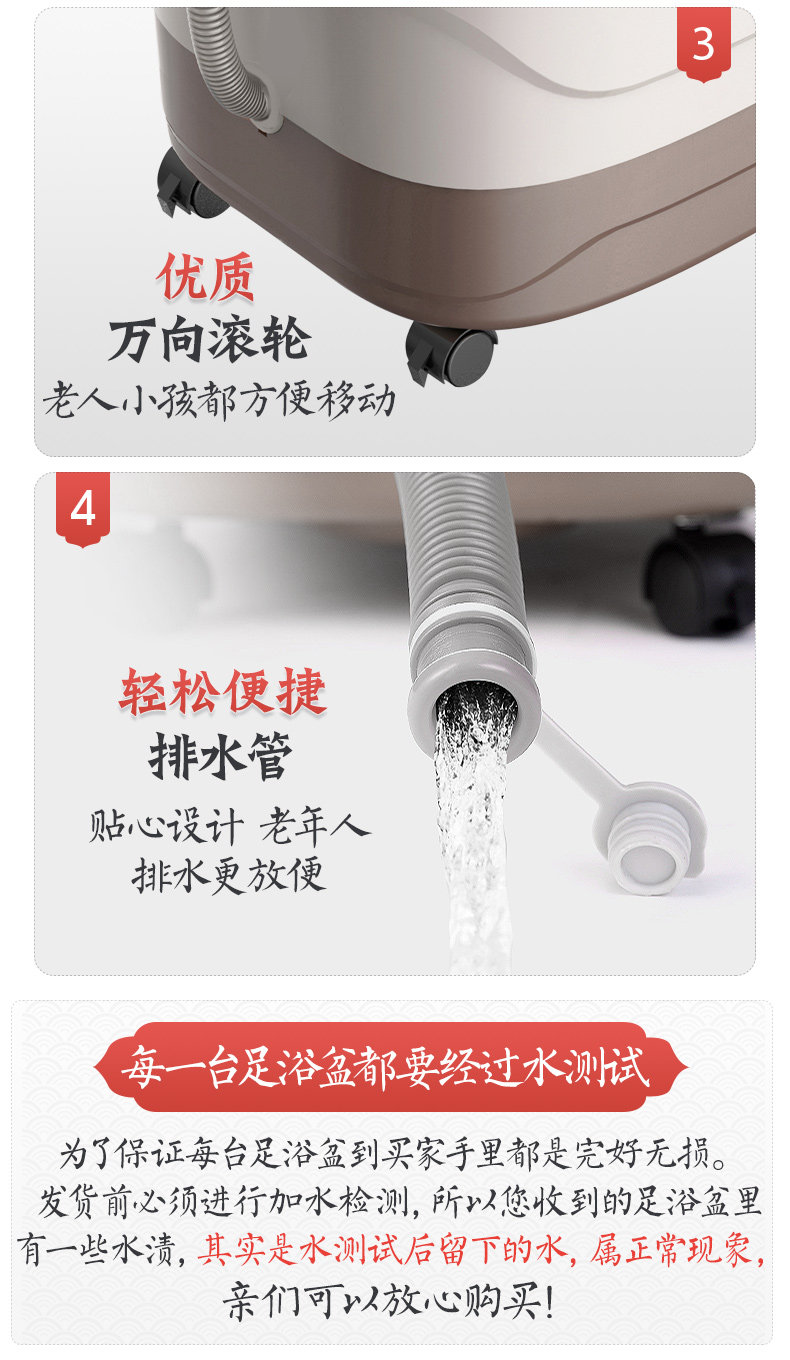 3

优质
万向滚轮
老人小孩都方便移动

4

轻松便捷
排水管
贴心设计 老年人
排水更放便

每一台足浴盆都要经过水测试

为了保证每台足浴盆到买家手里都是完好无损。发货前必须进行加水检测，所以您收到的足浴盆里有一些水渍，其实是水测试后留下的水，属正常现象，亲们可以放心购买！