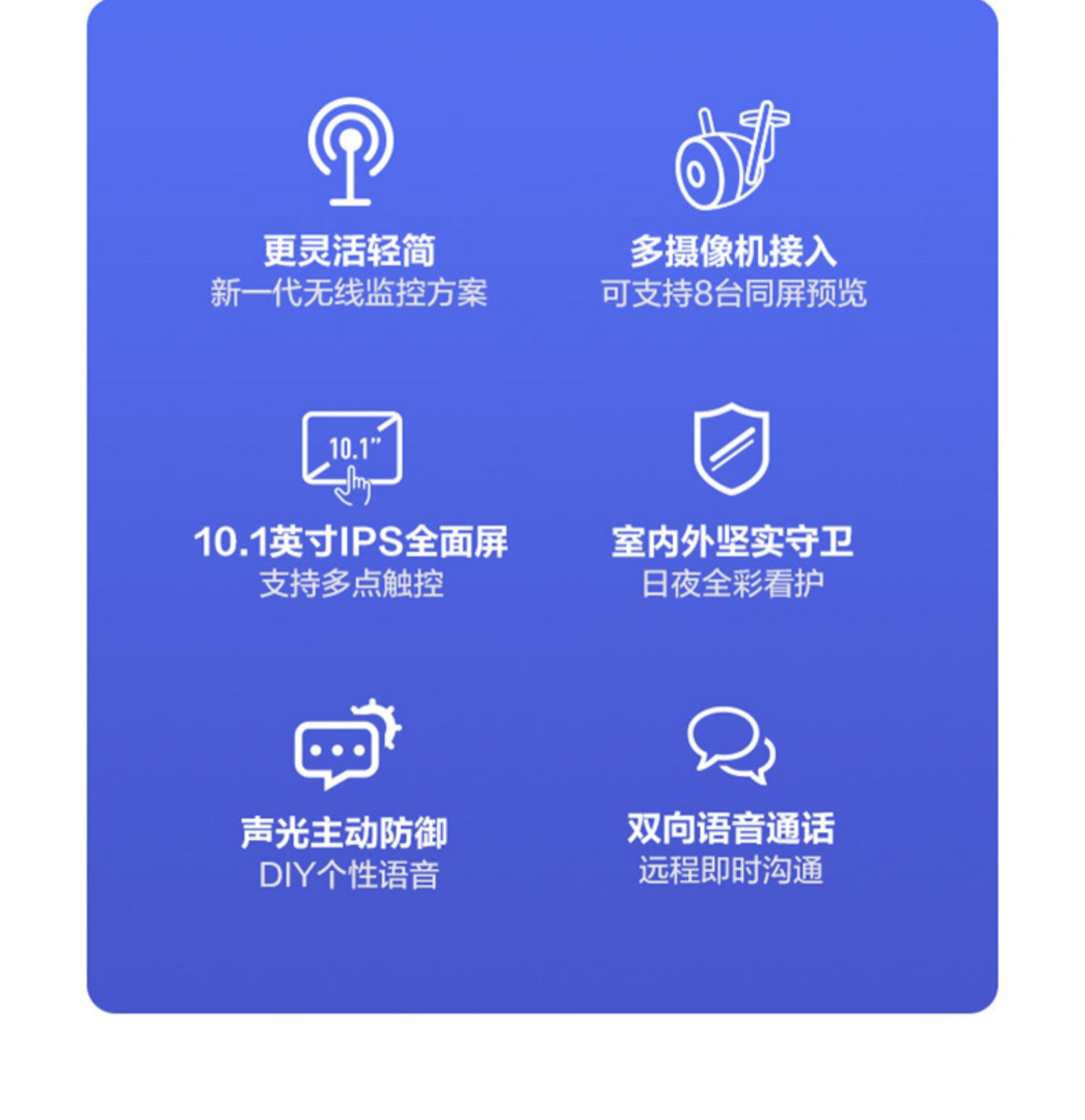 更灵活轻简
新一代无线监控方案

多摄像机接入
可支持8台同屏预览

10.1"

10.1英寸IPS全面屏
支持多点触控

室内外坚实守卫
日夜全彩看护

声光主动防御
DIY个性语音

双向语音通话
远程即时沟通