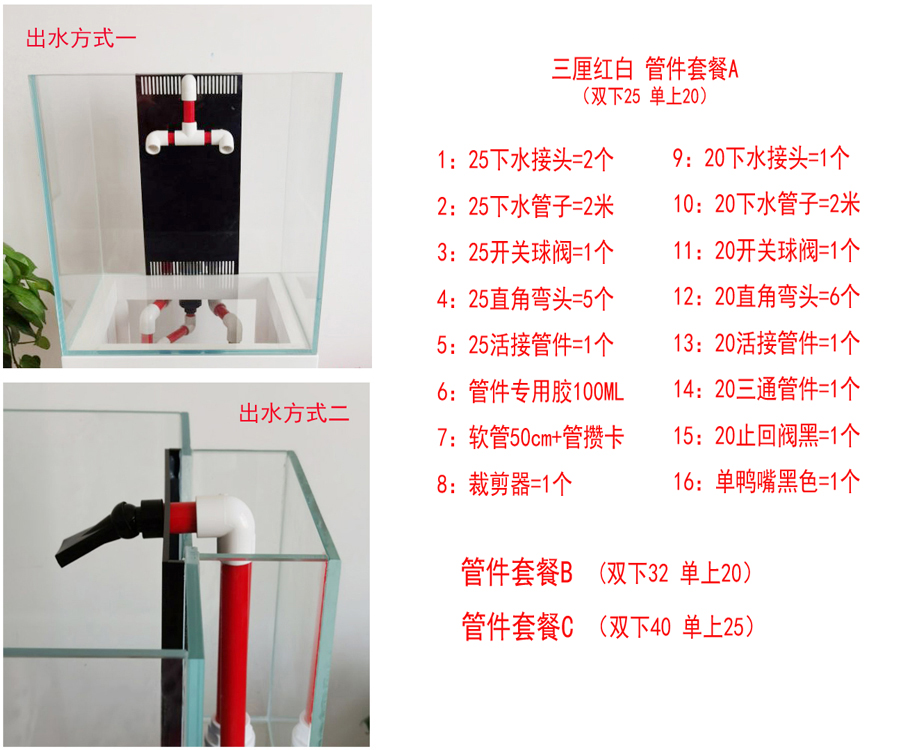 出水方式一

出水方式二

三厘红白 管件套餐A
（双下25 单上20）

1：25下水接头=2个
2：25下水管子=2米
3：25开关球阀=1个
4：25直角弯头=5个
5：25活接管件=1个
6：管件专用胶100ML
7：软管50cm+管攒卡
8：裁剪器=1个

9：20下水接头=1个
10：20下水管子=2米
11：20开关球阀=1个
12：20直角弯头=6个
13：20活接管件=1个
14：20三通管件=1个
15：20止回阀黑=1个
16：单鸭嘴黑色=1个

管件套餐B （双下32 单上20）
管件套餐C （双下40 单上25）