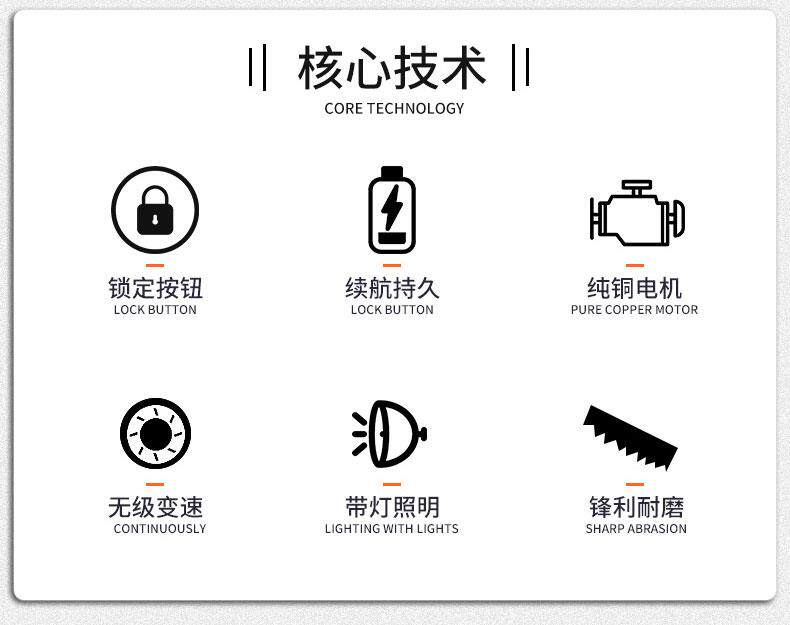 || 核心技术 ||
CORE TECHNOLOGY

锁定按钮
LOCK BUTTON

续航持久
LOCK BUTTON

纯铜电机
PURE COPPER MOTOR

无级变速
CONTINUOUSLY

带灯照明
LIGHTING WITH LIGHTS

锋利耐磨
SHARP ABRASION