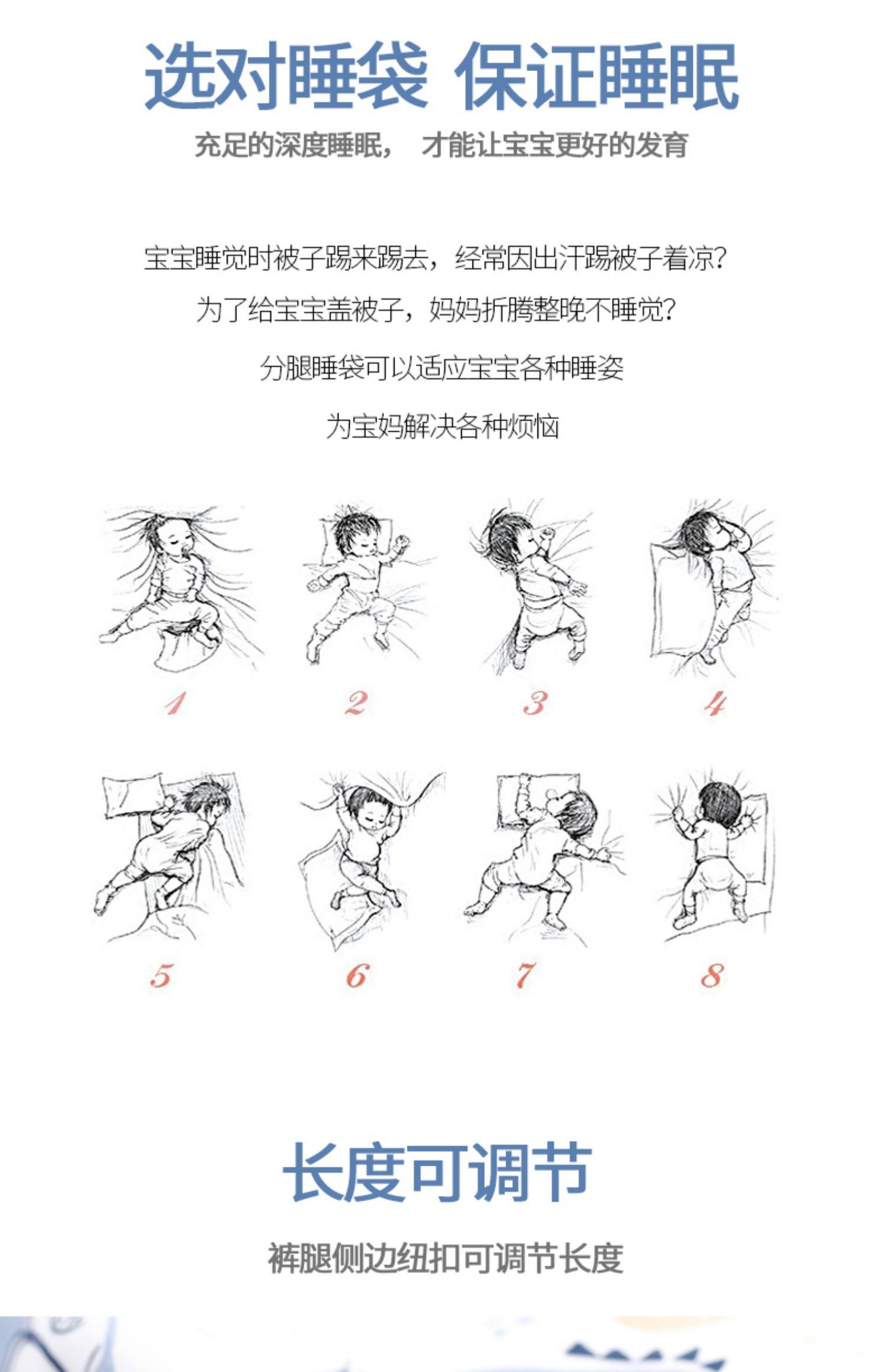 选对睡袋 保证睡眠

充足的深度睡眠， 才能让宝宝更好的发育

宝宝睡觉时被子踢来踢去，经常因出汗踢被子着凉?

为了给宝宝盖被子，妈妈折腾整晚不睡觉?

分腿睡袋可以适应宝宝各种睡姿

为宝妈解决各种烦恼

1 2 3 4

5 6 7 8

长度可调节

裤腿侧边纽扣可调节长度