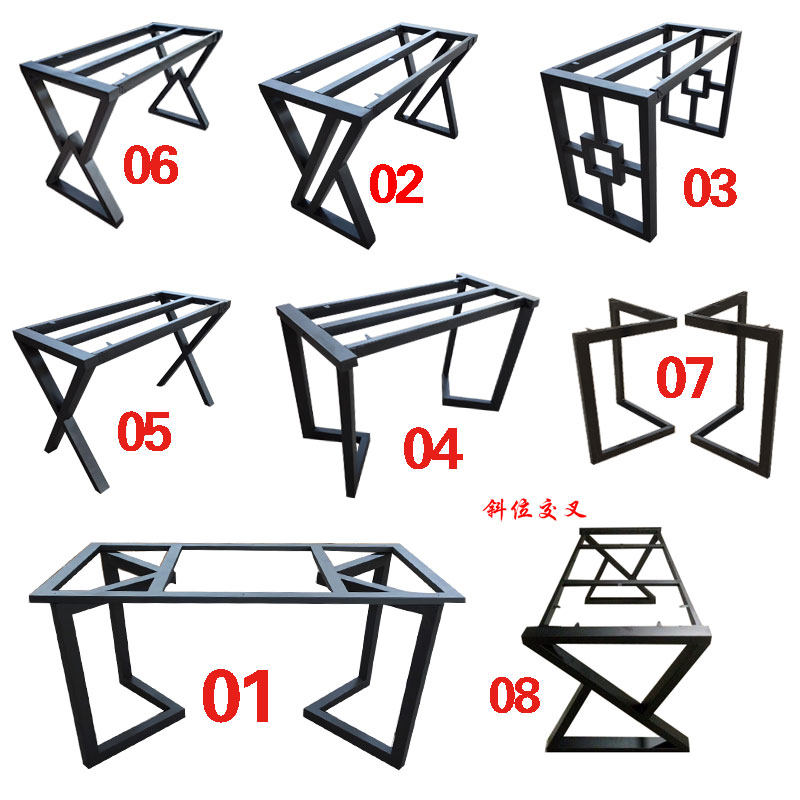 06

02

03

05

04

07

斜位交叉

01

08